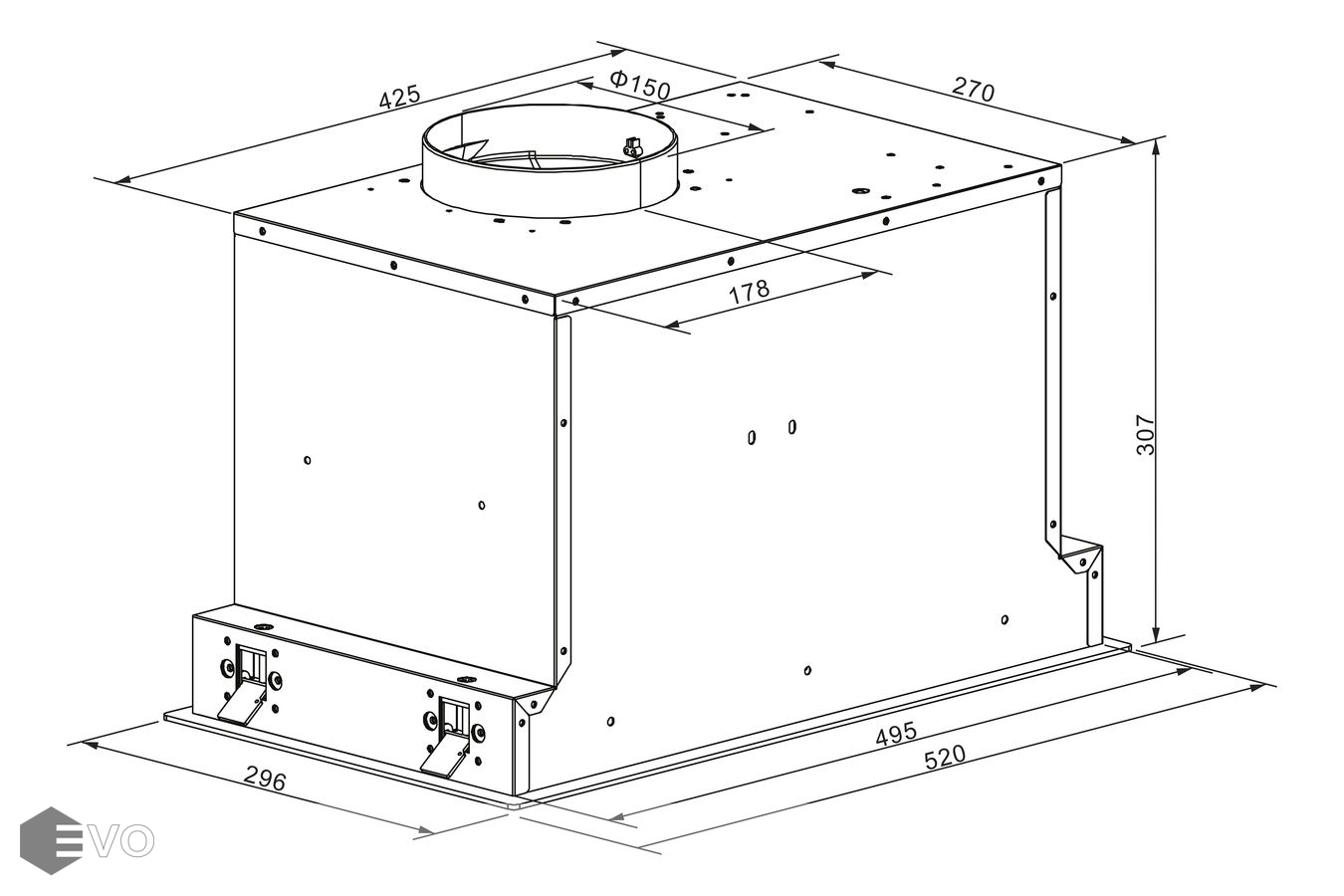 425

Φ150

270

178

307

495

520

296

EVO