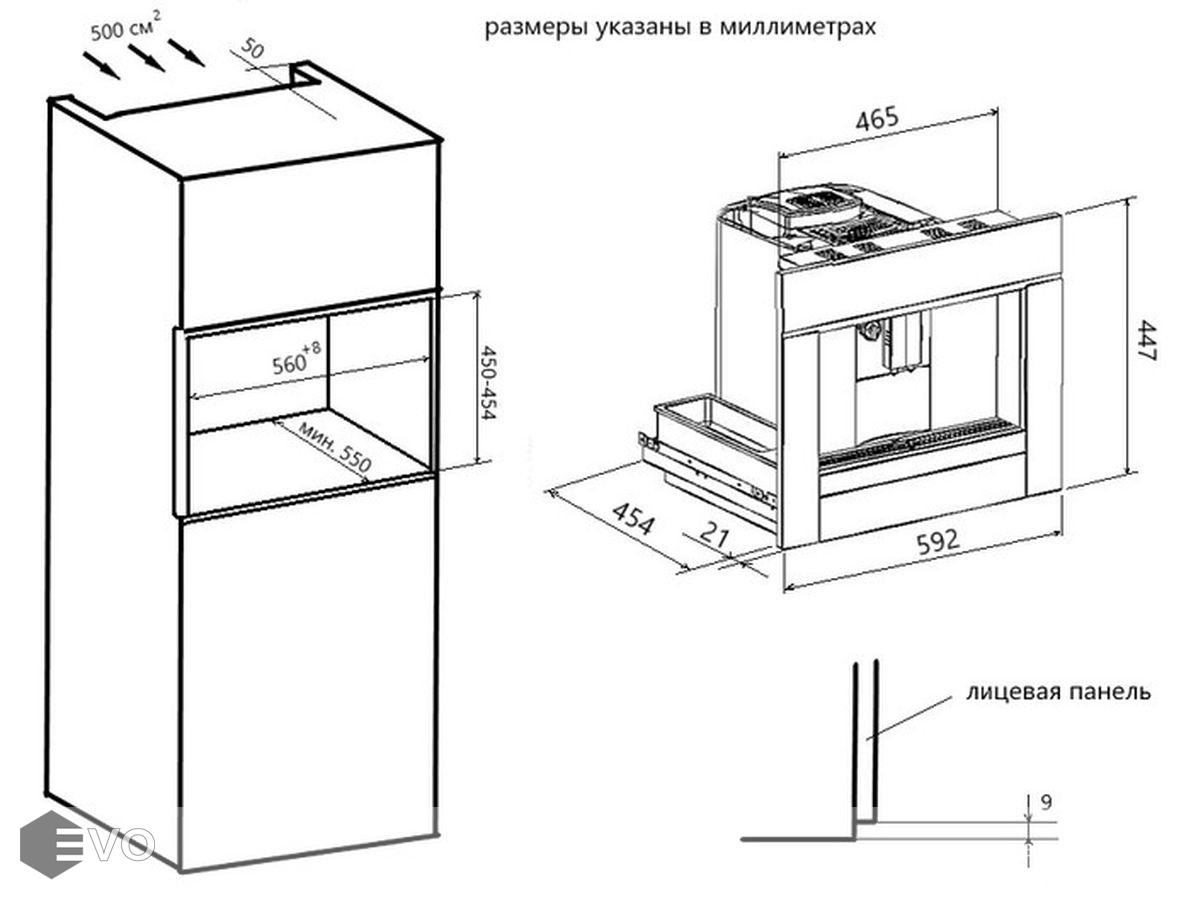 размеры указаны в миллиметрах

500 см$^2$

50

$560^{+8}$

450-454

мин. 550

465

447

454

21

592

лицевая панель

9

EVO