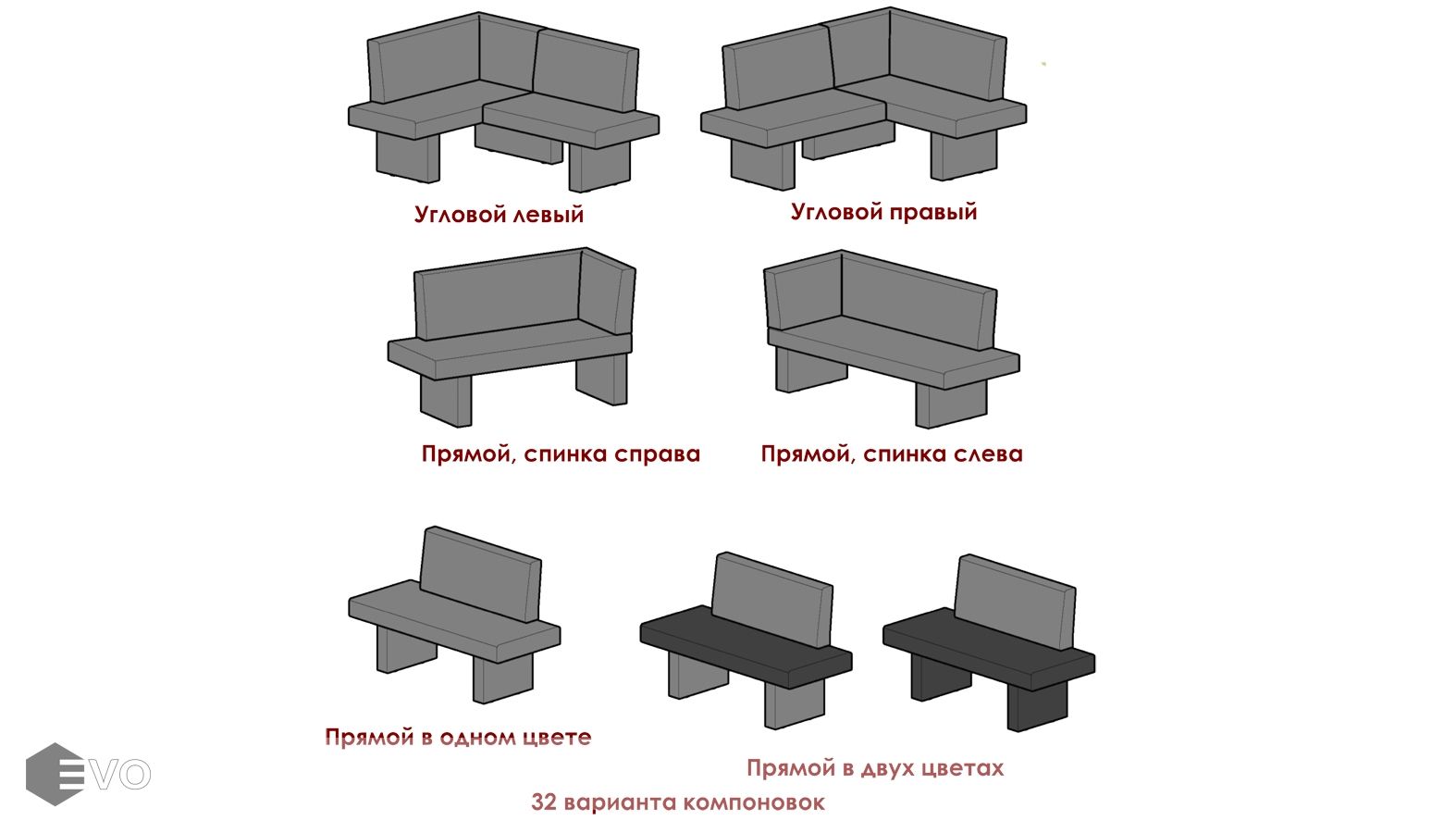 Угловой левый

Угловой правый

Прямой, спинка справа

Прямой, спинка слева

Прямой в одном цвете

Прямой в двух цветах

32 варианта компоновок

EVO