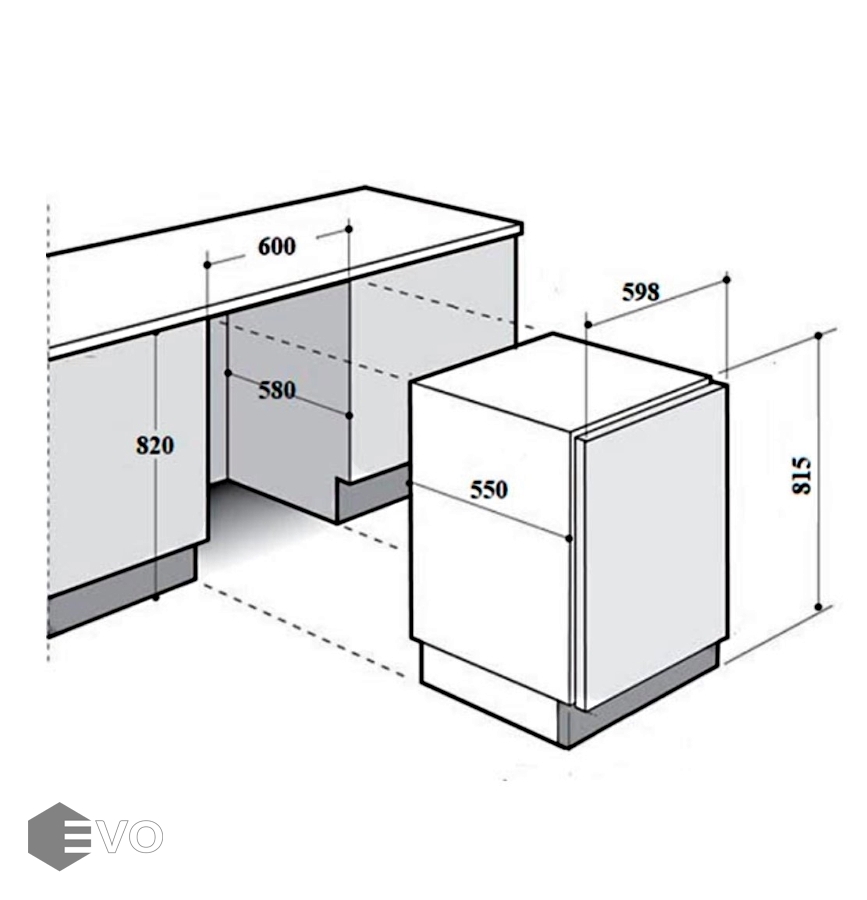 600

598

580

820

550

815

EVO