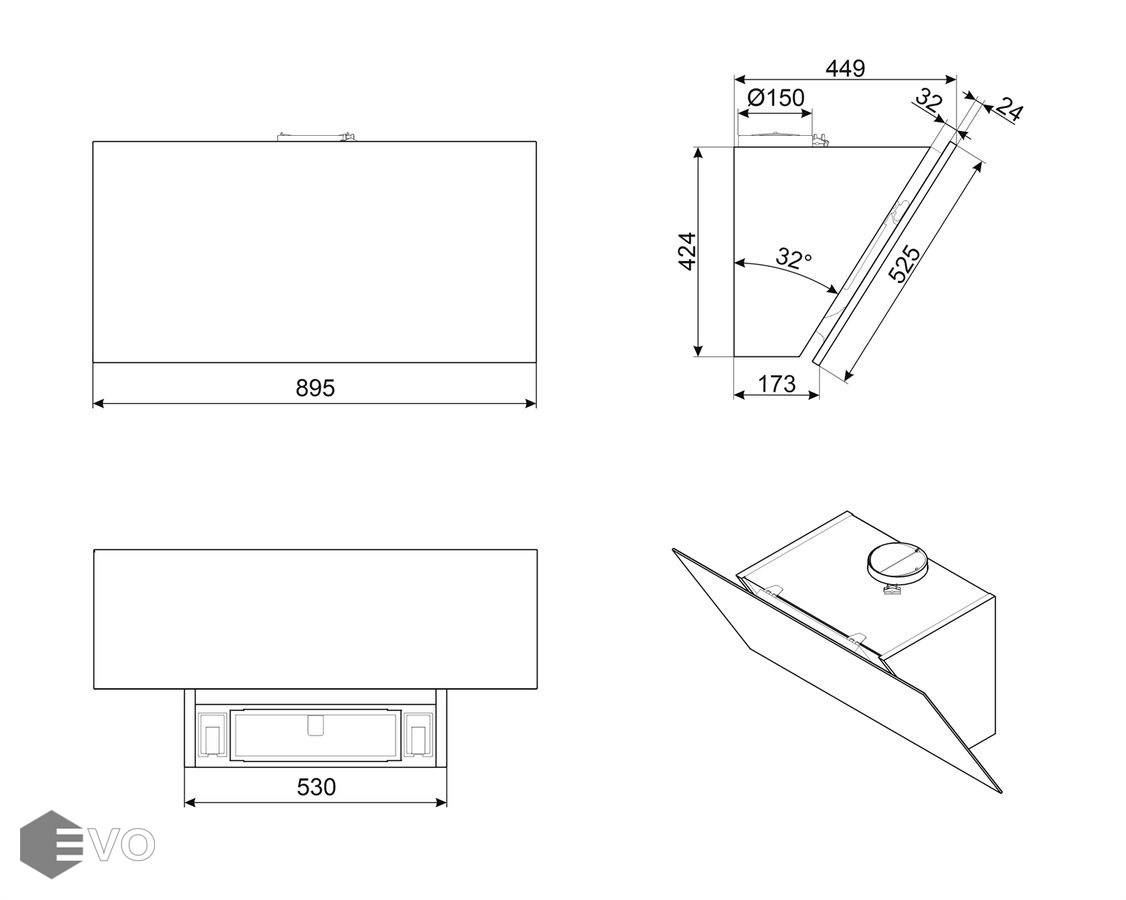 895

449

Ø150

32

24

424

32°

525

173

530

EVO