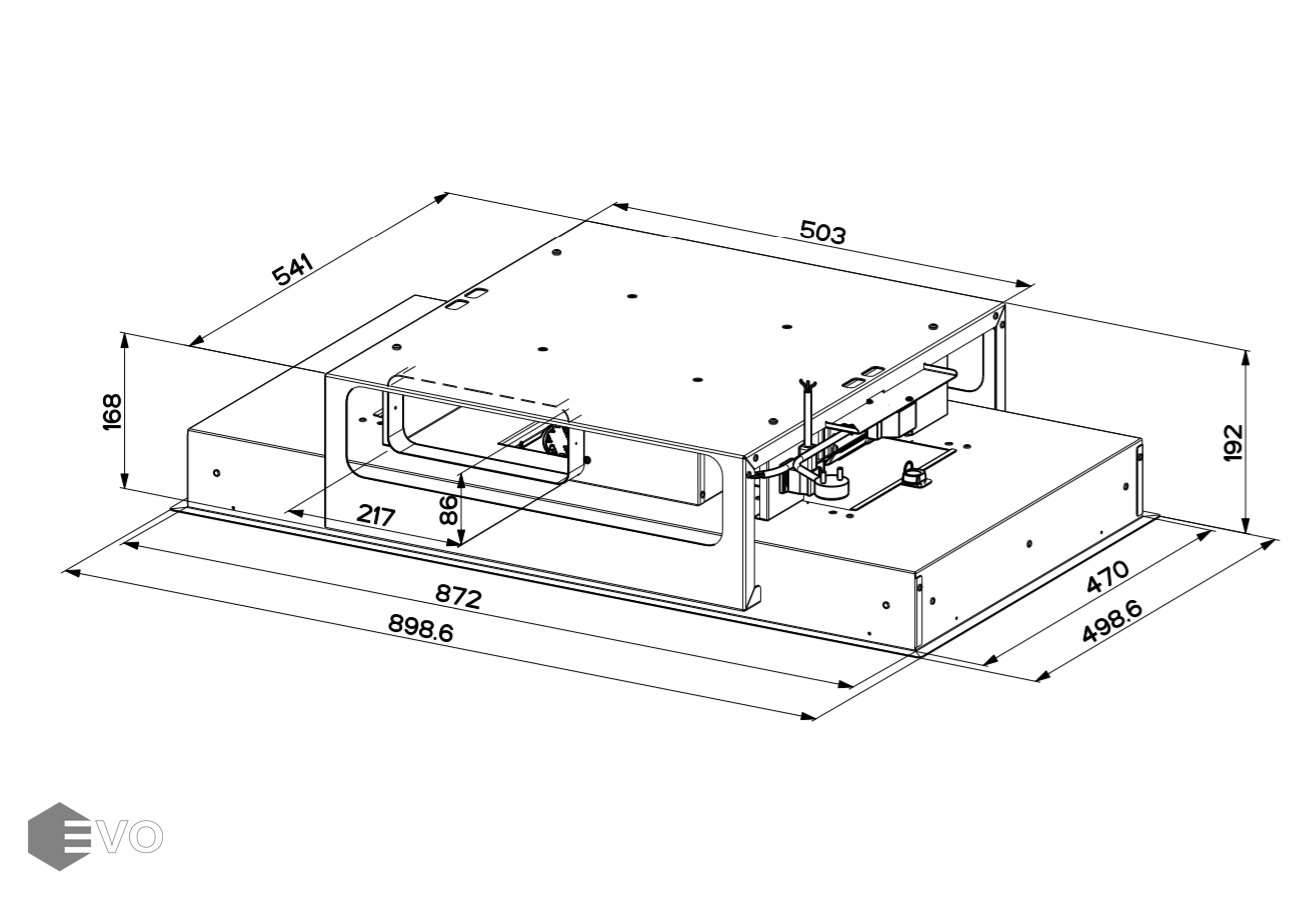 541

503

168

192

217

86

872

898.6

470

498.6

EVO