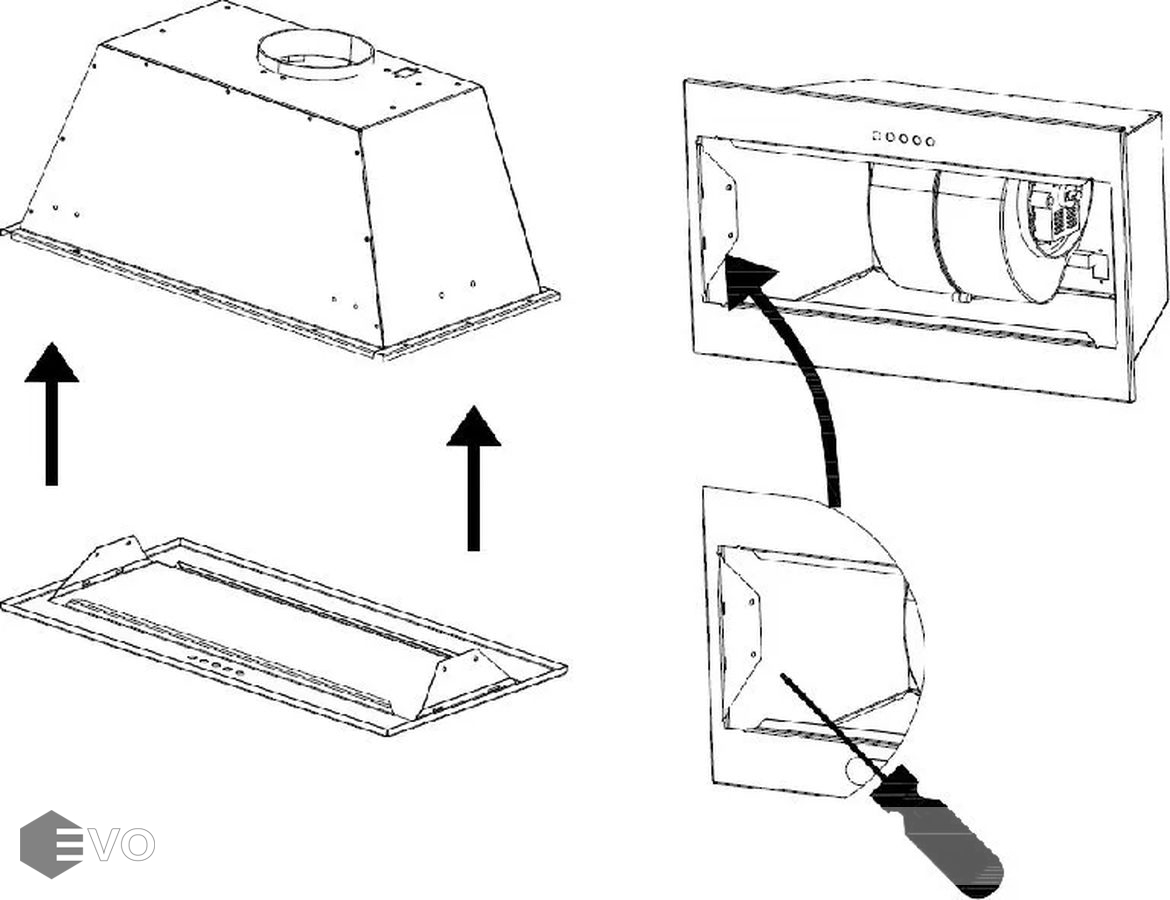 EVO