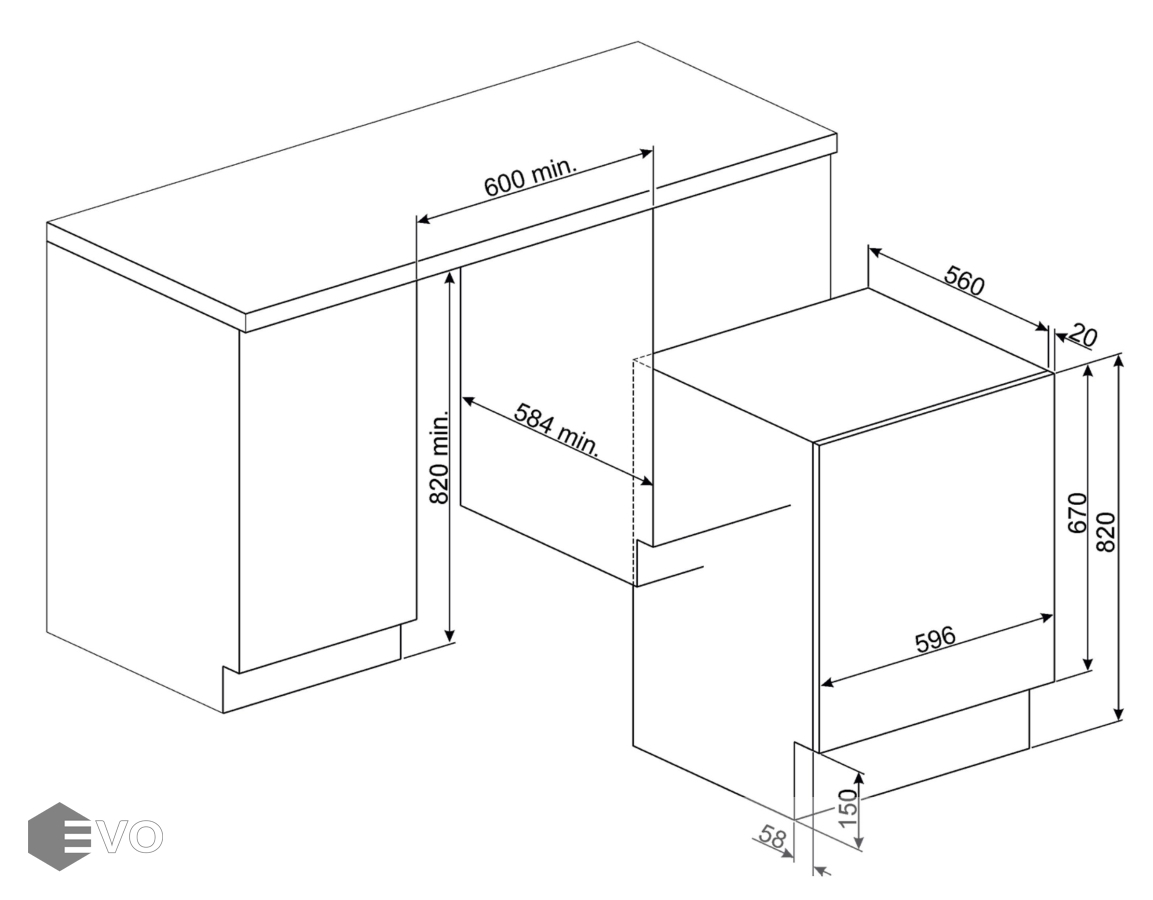 600 min.
820 min.
584 min.
560
20
670
820
596
150
58
EVO