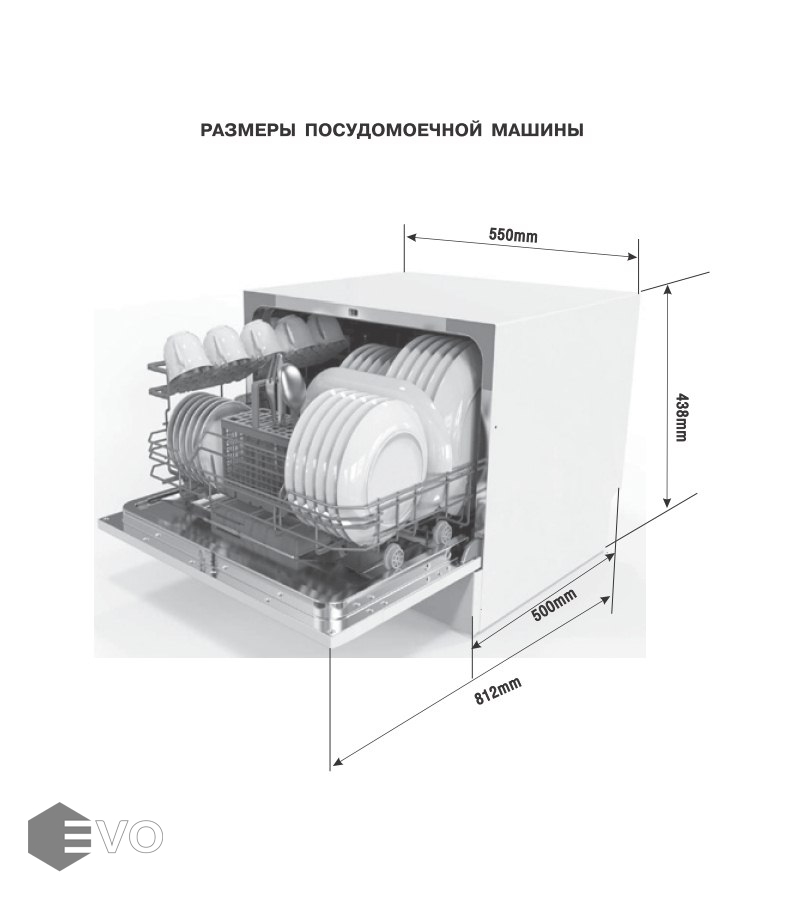 РАЗМЕРЫ ПОСУДОМОЕЧНОЙ МАШИНЫ

550mm

438mm

500mm

812mm

EVO