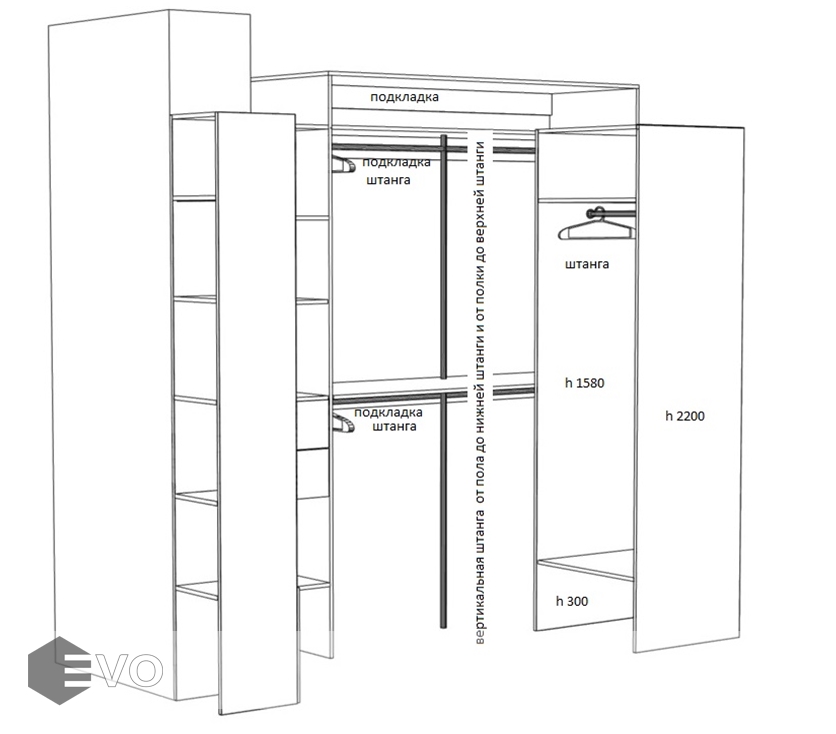 подкладка

подкладка
штанга

вертикальная штанга от пола до нижней штанги и от полки до верхней штанги

штанга

h 1580

h 2200

подкладка
штанга

h 300

EVO