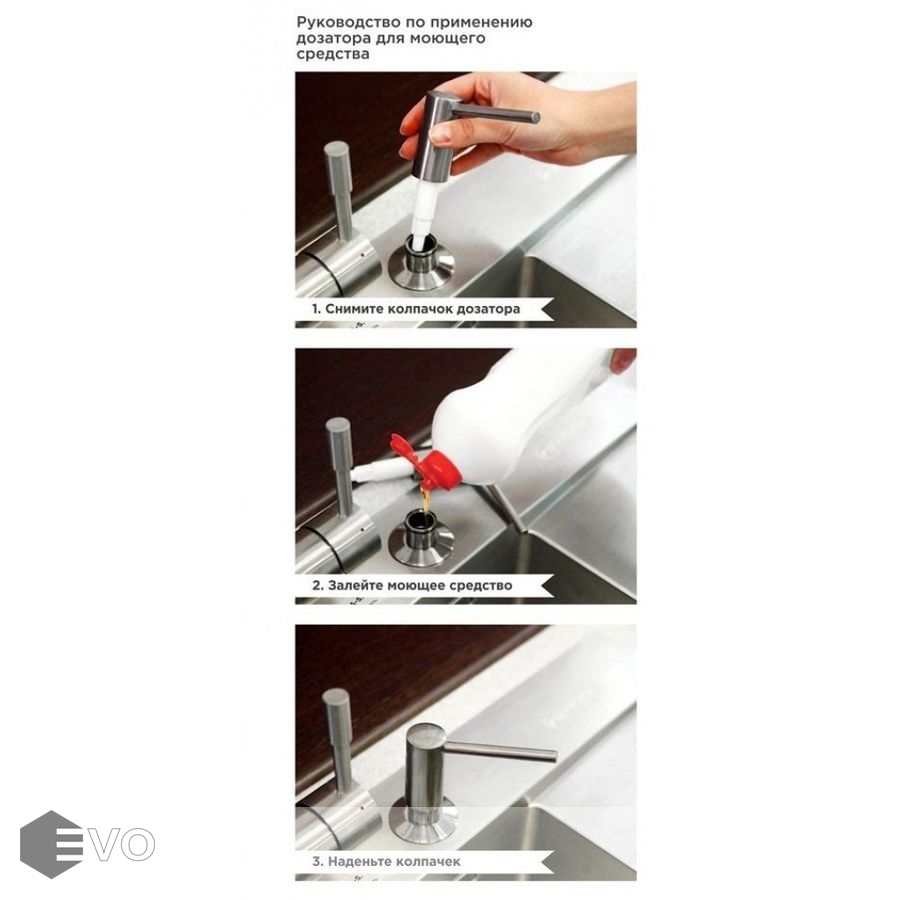 Руководство по применению дозатора для моющего средства

1. Снимите колпачок дозатора

2. Залейте моющее средство

3. Наденьте колпачек

EVO