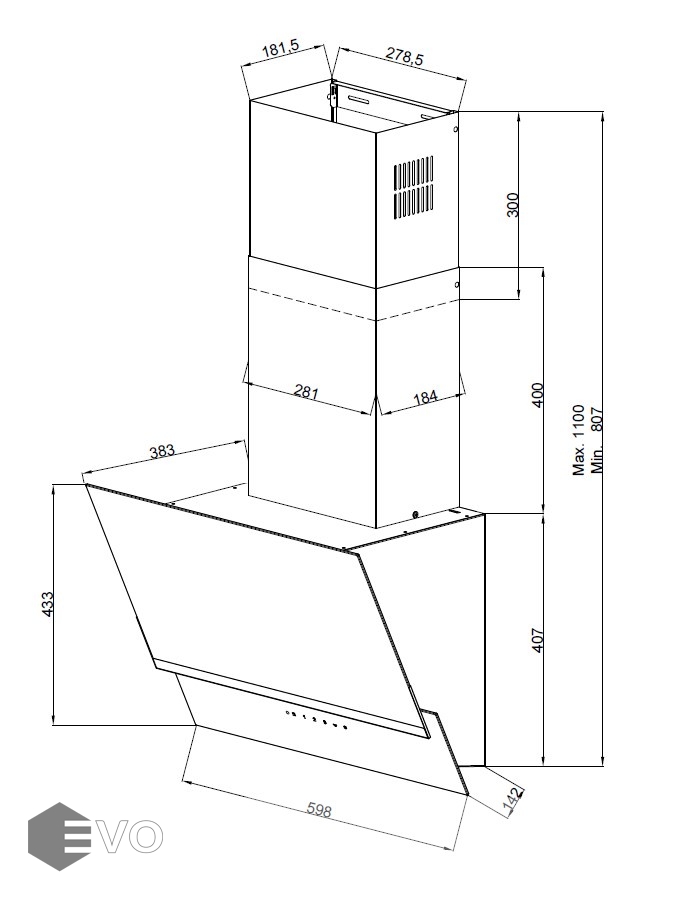 181,5
278,5
300
281
184
400
Max. 1100
Min. 807
383
433
407
598
142
EVO