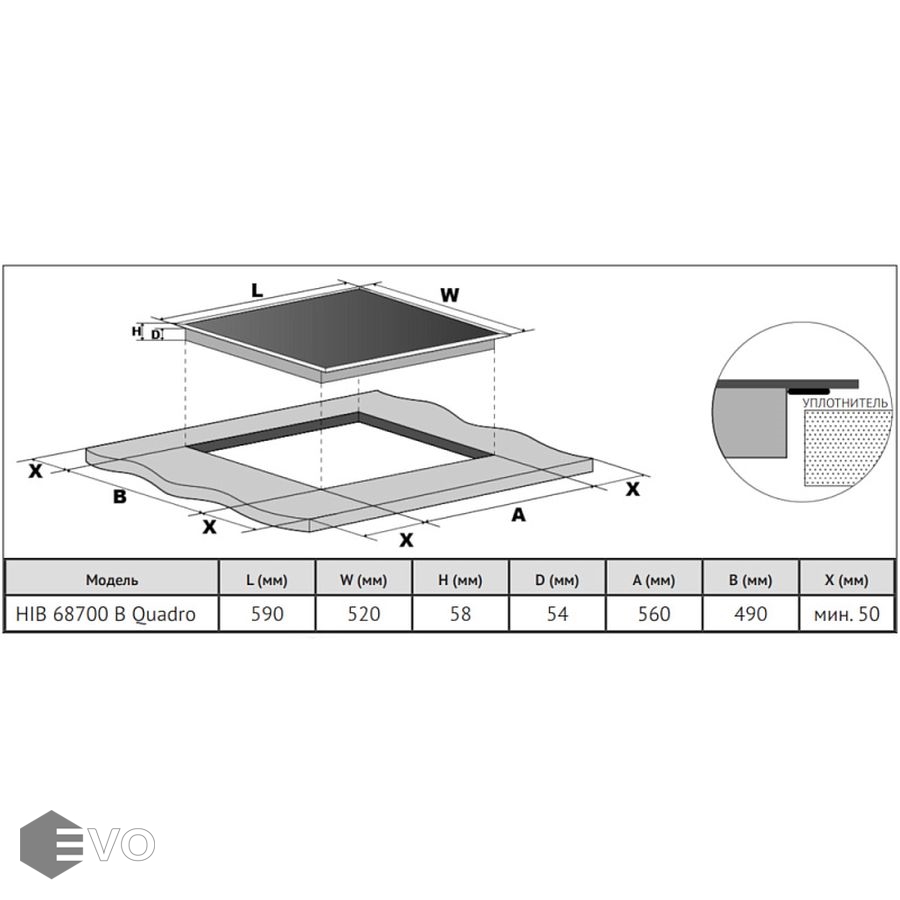 L

W

H

D

X

B

X

X

A

X

УПЛОТНИТЕЛЬ

| Модель | L (мм) | W (мм) | H (мм) | D (мм) | A (мм) | B (мм) | X (мм) |
|---|---|---|---|---|---|---|---|
| HIB 68700 B Quadro | 590 | 520 | 58 | 54 | 560 | 490 | мин. 50 |

EVO