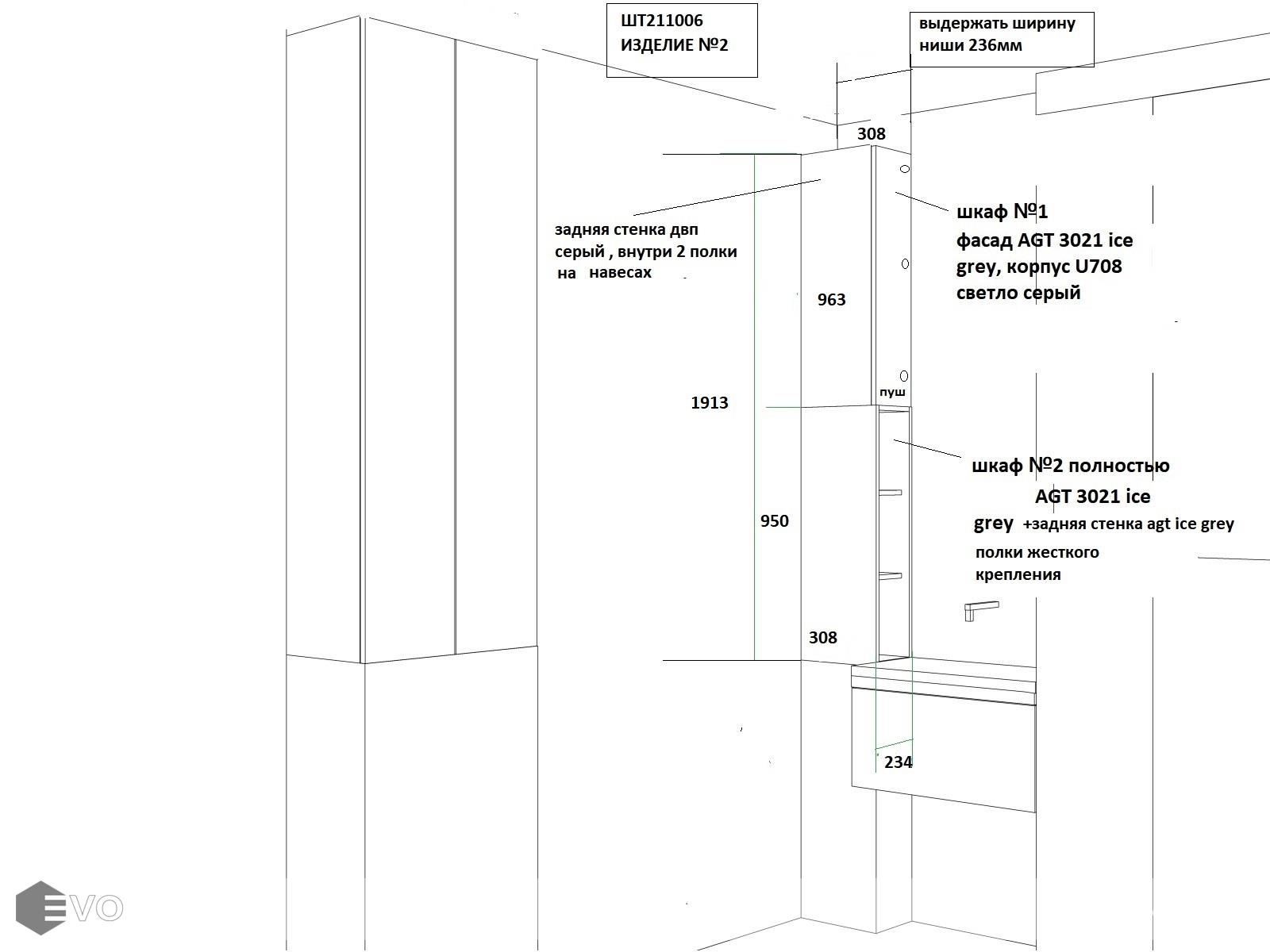 ШТ211006
ИЗДЕЛИЕ №2

выдержать ширину ниши 236мм

308

задняя стенка двп серый , внутри 2 полки на навесах

шкаф №1
фасад AGT 3021 ice grey, корпус U708 светло серый

963

1913

пуш

шкаф №2 полностью AGT 3021 ice grey +задняя стенка agt ice grey
полки жесткого крепления

950

308

234

EVO