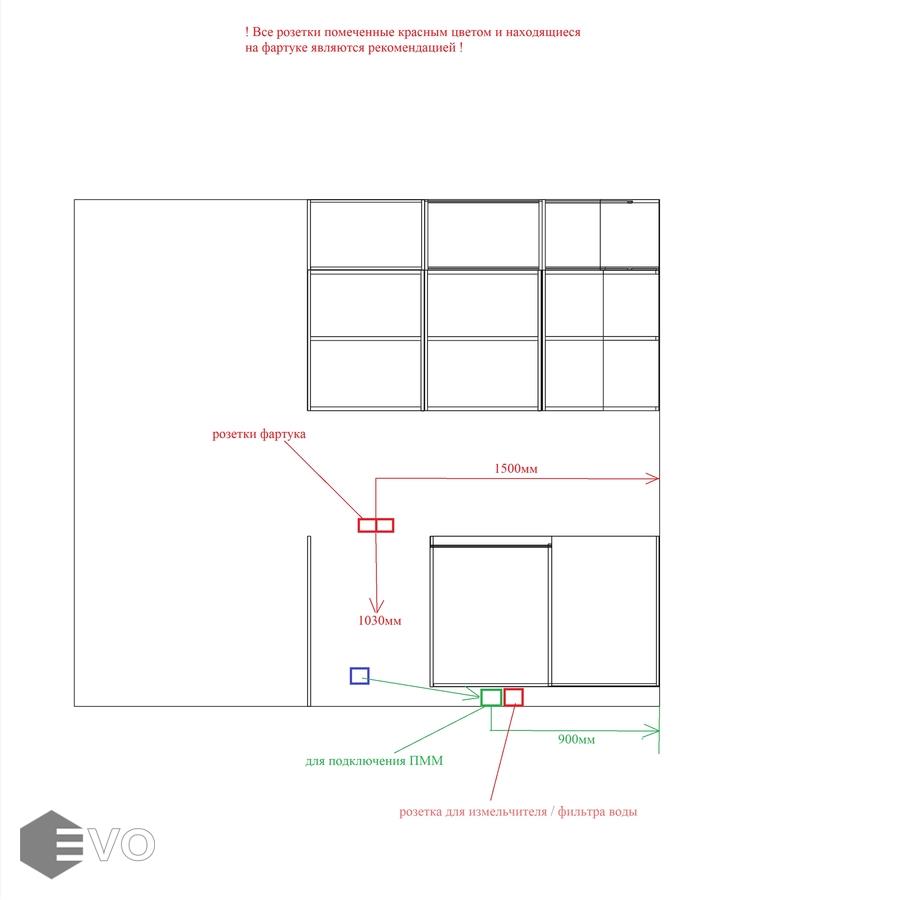 ! Все розетки помеченные красным цветом и находящиеся на фартуке являются рекомендацией !

розетки фартука

1500мм

1030мм

900мм

для подключения ПММ

розетка для измельчителя / фильтра воды

EVO