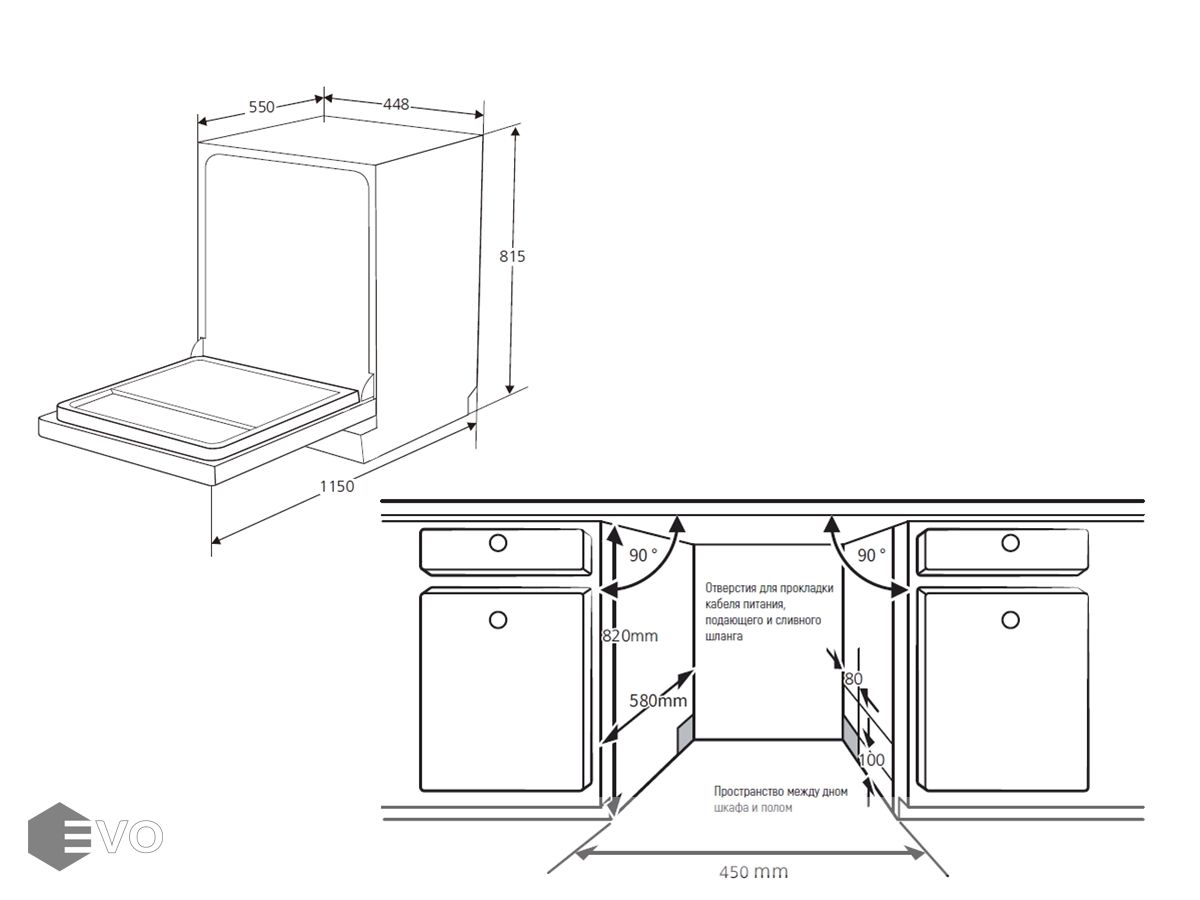 550
448
815
1150
90 °
90 °
Отверстия для прокладки кабеля питания, подающего и сливного шланга
820mm
580mm
80
100
Пространство между дном шкафа и полом
450 mm
EVO