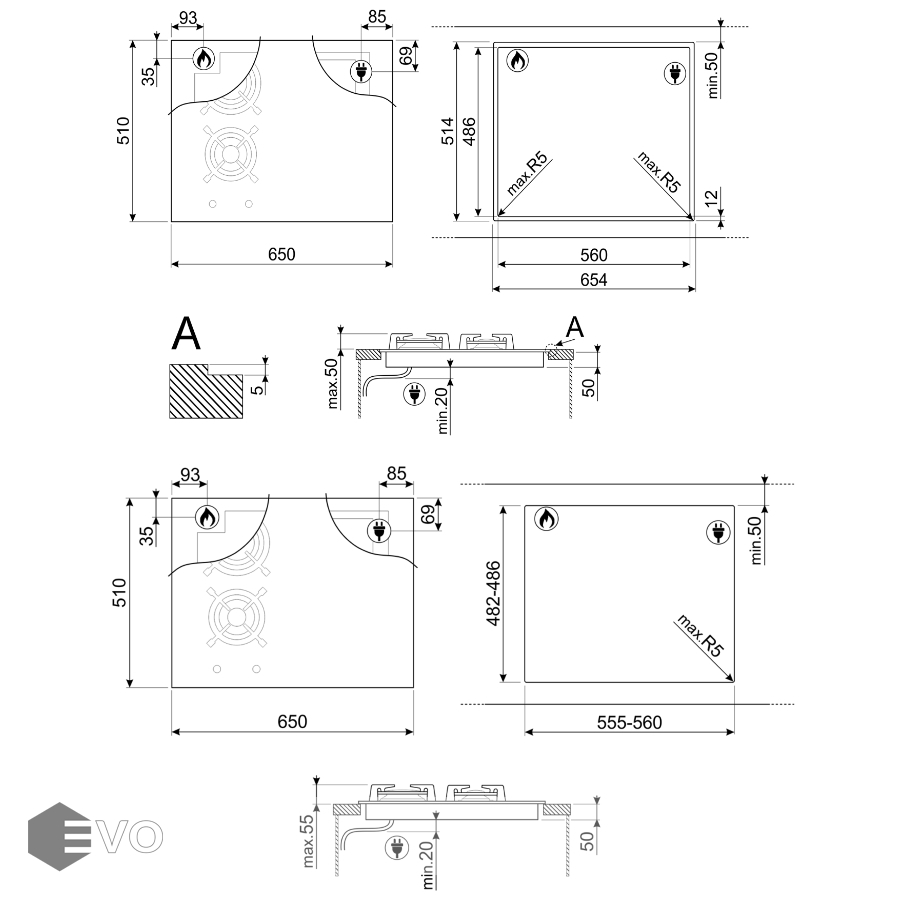 93
85
35
69
510
650
514
486
min.50
max.R5
max.R5
12
560
654
A
5
A
max.50
min.20
50
93
85
35
69
510
650
482-486
min.50
max.R5
555-560
max.55
min.20
50
EVO