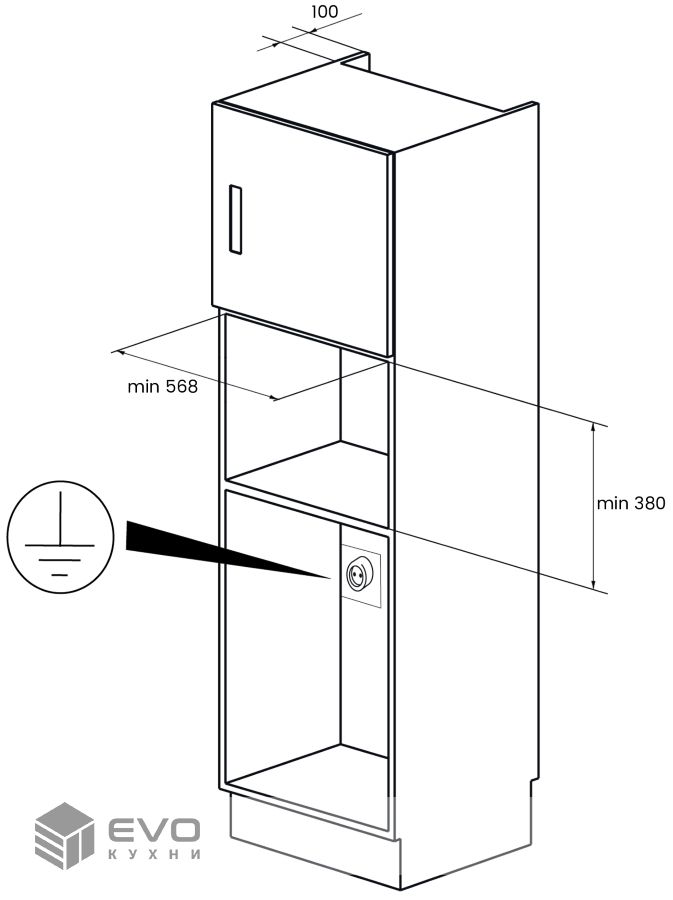 100

min 568

min 380

EVO
КУХНИ