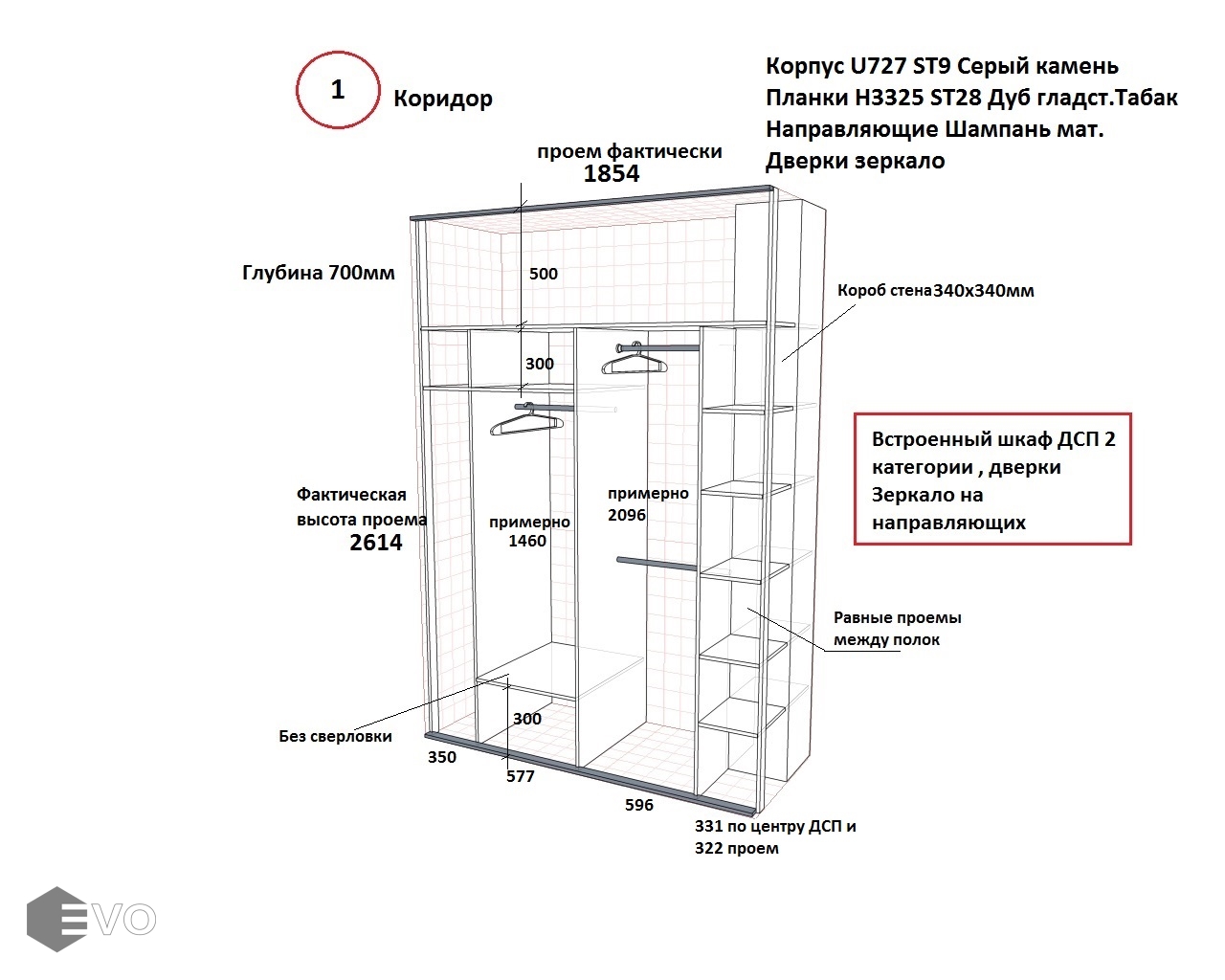 1

Коридор

Корпус U727 ST9 Серый камень
Планки H3325 ST28 Дуб гладст.Табак
Направляющие Шампань мат.
Дверки зеркало

проем фактически
1854

Глубина 700мм

500

Короб стена340х340мм

300

Встроенный шкаф ДСП 2 категории , дверки Зеркало на направляющих

Фактическая высота проема
2614

примерно
1460

примерно
2096

Равные проемы между полок

Без сверловки

300

350

577

596

331 по центру ДСП и
322 проем

EVO