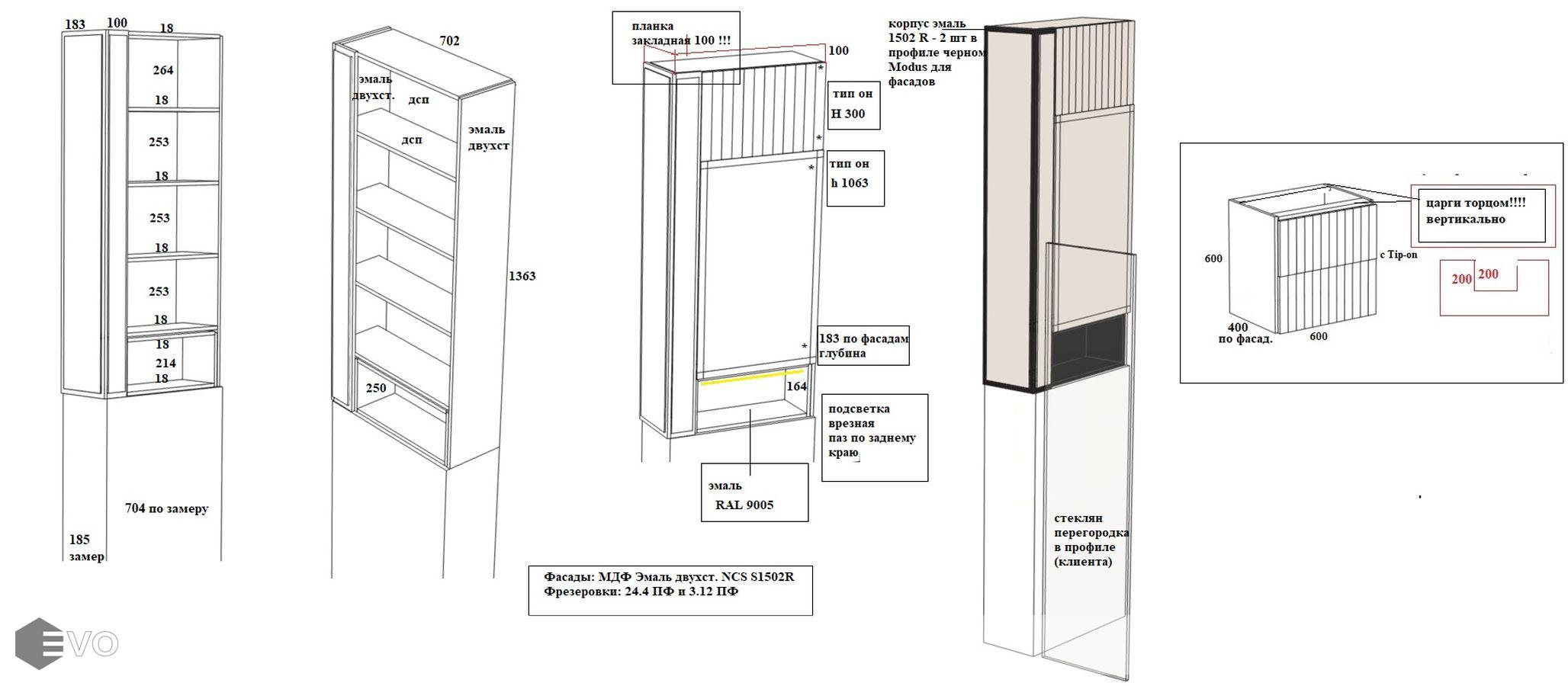 183 100 18
264
18
253
18
253
18
253
18
18
214
18

704 по замеру

185
замер

702
эмаль двухст.
дсп
дсп
эмаль двухст
1363
250

планка закладная 100 !!!
100
тип он
H 300
тип он
h 1063
183 по фасадам глубина
164
подсветка врезная паз по заднему краю
эмаль
RAL 9005

Фасады: МДФ Эмаль двухст. NCS S1502R
Фрезеровки: 24.4 ПФ и 3.12 ПФ

корпус эмаль 1502 R - 2 шт в профиле черном Modus для фасадов

стеклян перегородка в профиле (клиента)

царги торцом!!!! вертикально
600
с Tip-on
200 200
400 по фасад.
600

EVO