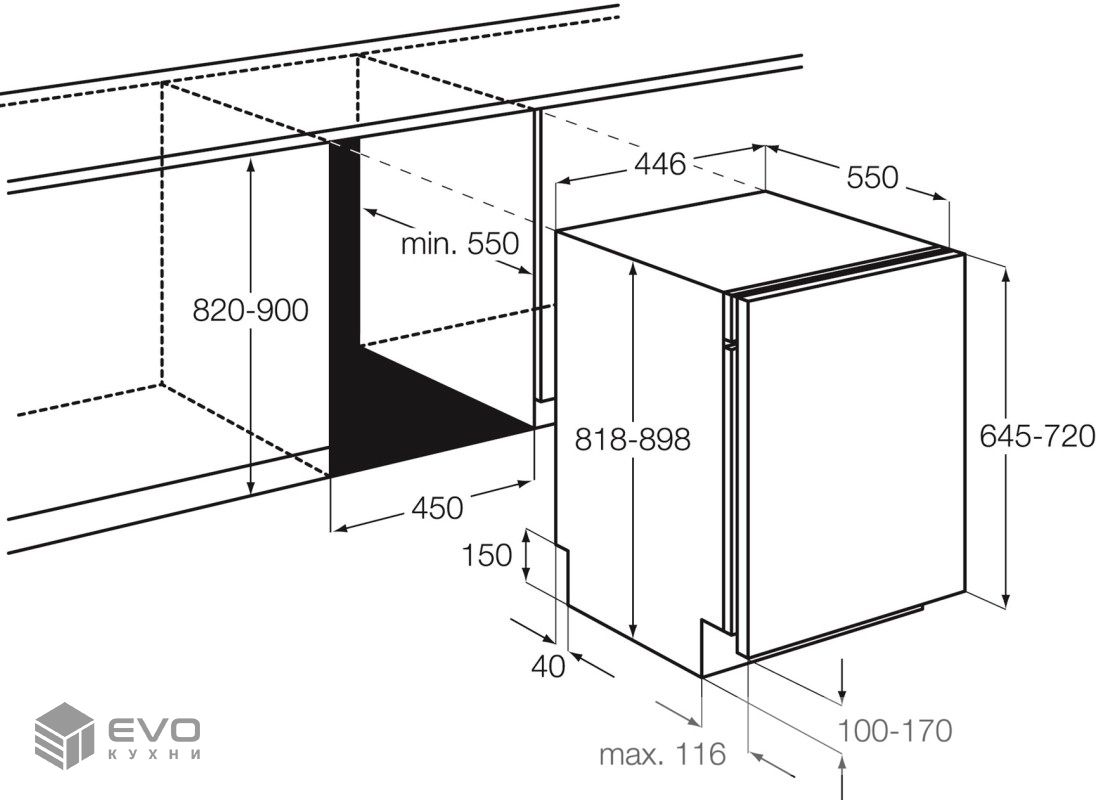 446
550
min. 550
820-900
818-898
645-720
450
150
40
100-170
max. 116
EVO
КУХНИ