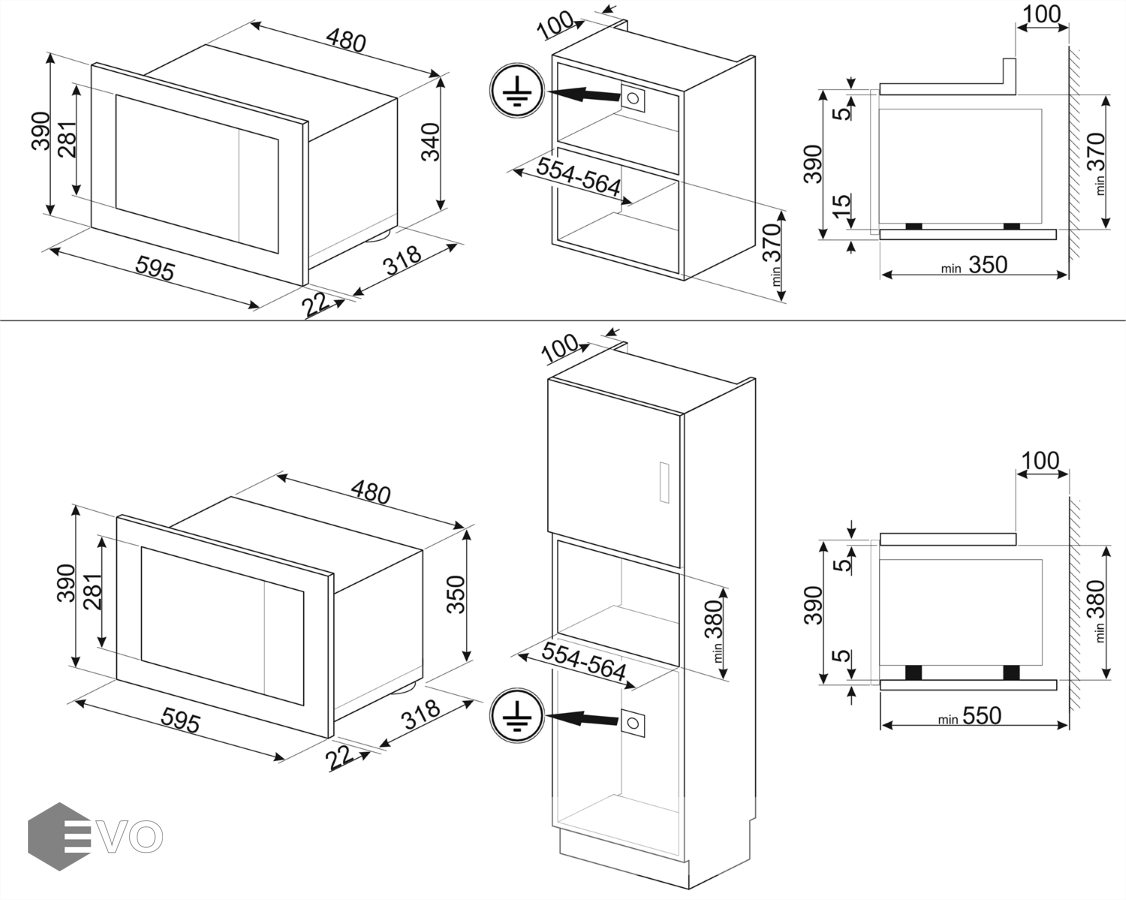 480
390
281
340
595
22
318
100
554-564
min 370
100
5
390
15
min 370
min 350
100
480
390
281
350
595
22
318
min 380
554-564
100
5
390
5
min 380
min 550
EVO