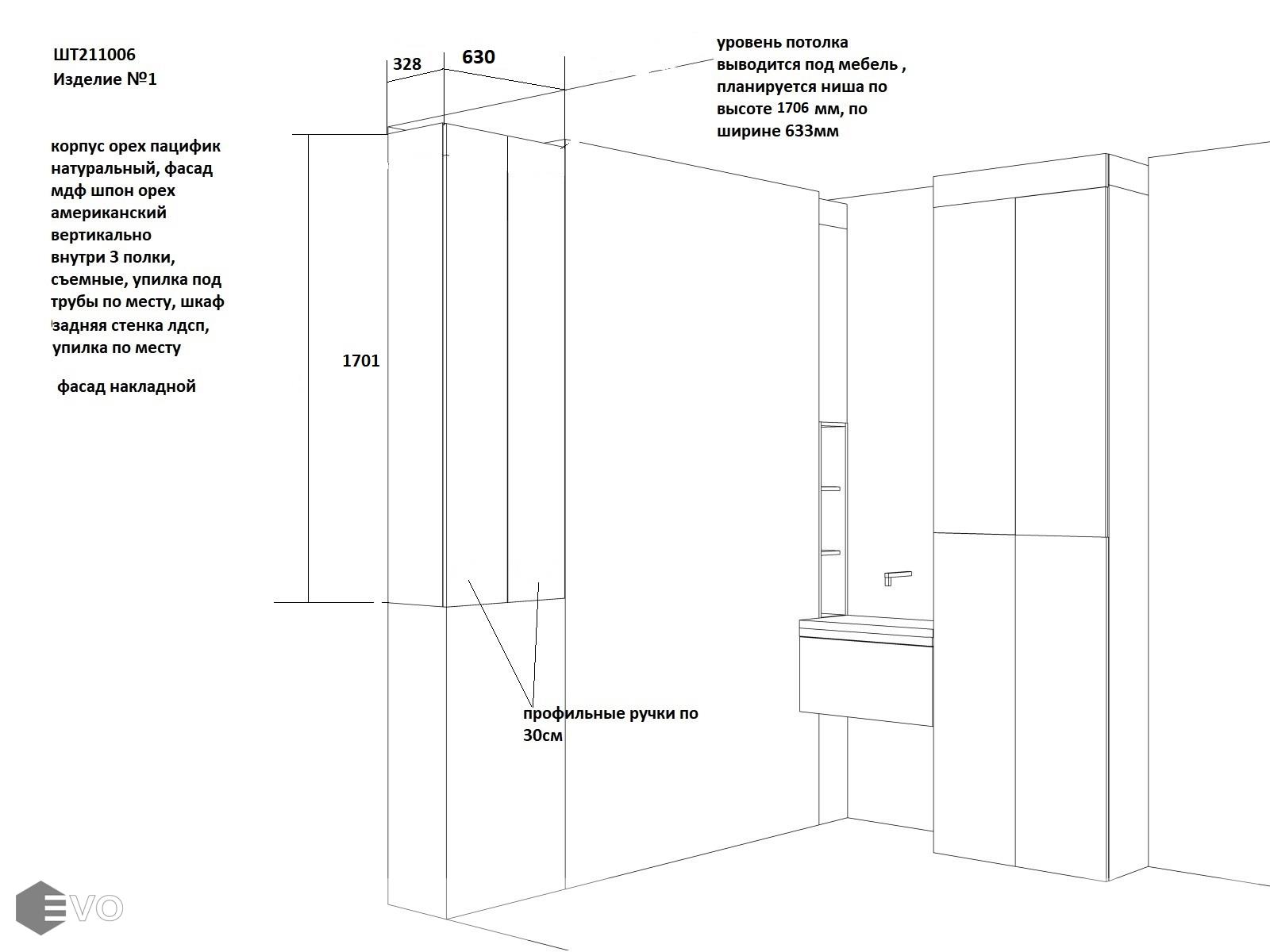 ШТ211006
Изделие №1

корпус орех пацифик натуральный, фасад мдф шпон орех американский вертикально
внутри 3 полки, съемные, упилка под трубы по месту, шкаф задняя стенка лдсп, упилка по месту

фасад накладной

328

630

уровень потолка выводится под мебель , планируется ниша по высоте 1706 мм, по ширине 633мм

1701

профильные ручки по 30см

EVO