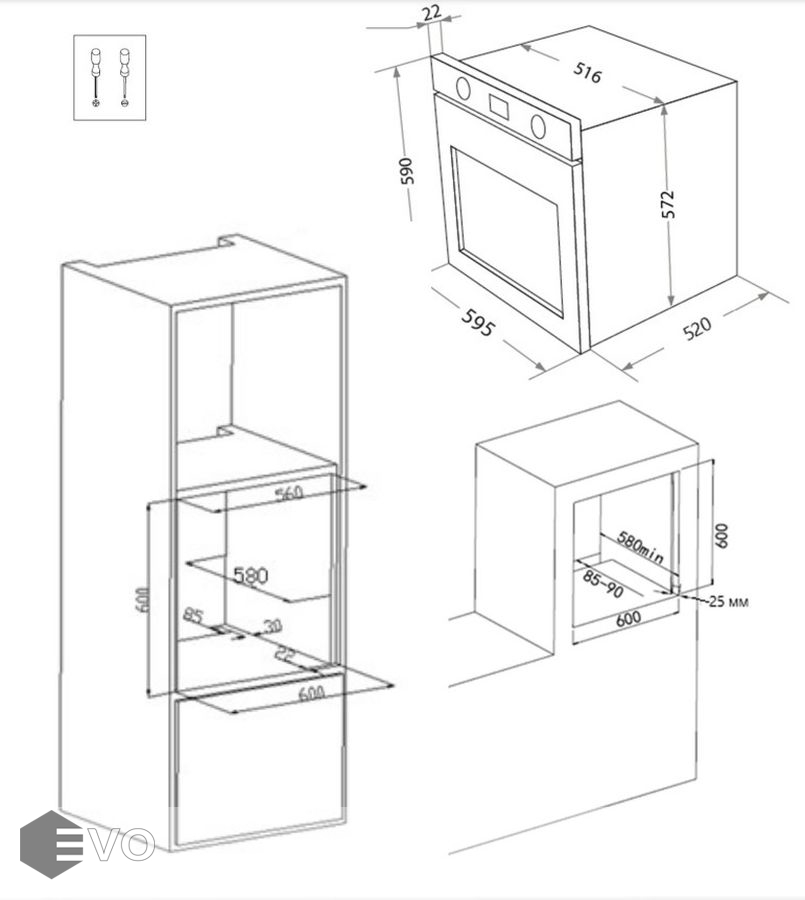 22
516
590
572
595
520
560
580
600
85
30
22
600
580min
600
85-90
25 мм
600
EVO