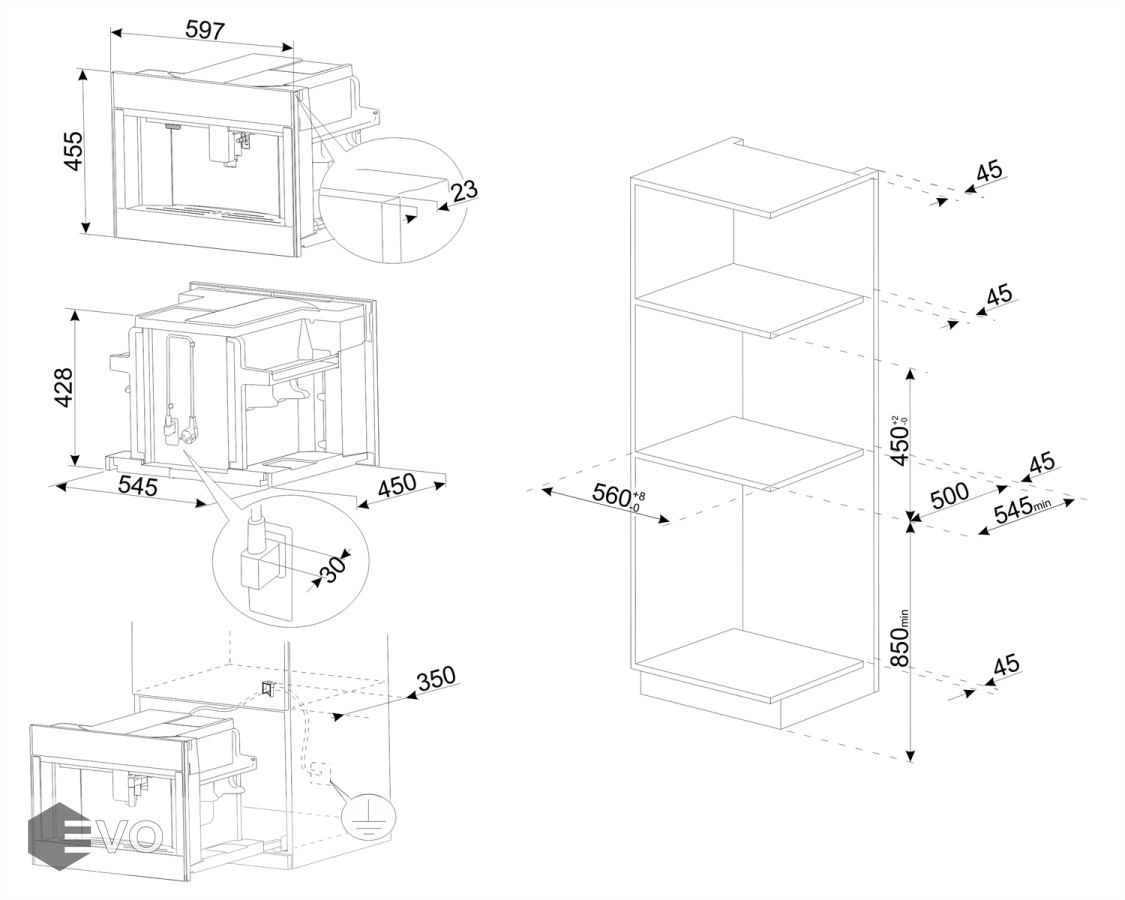 597

455

23

428

545

450

30

350

EVO

45

45

$450^{+2}_{-0}$

45

$560^{+8}_{-0}$

500

$545_{min}$

$850_{min}$

45