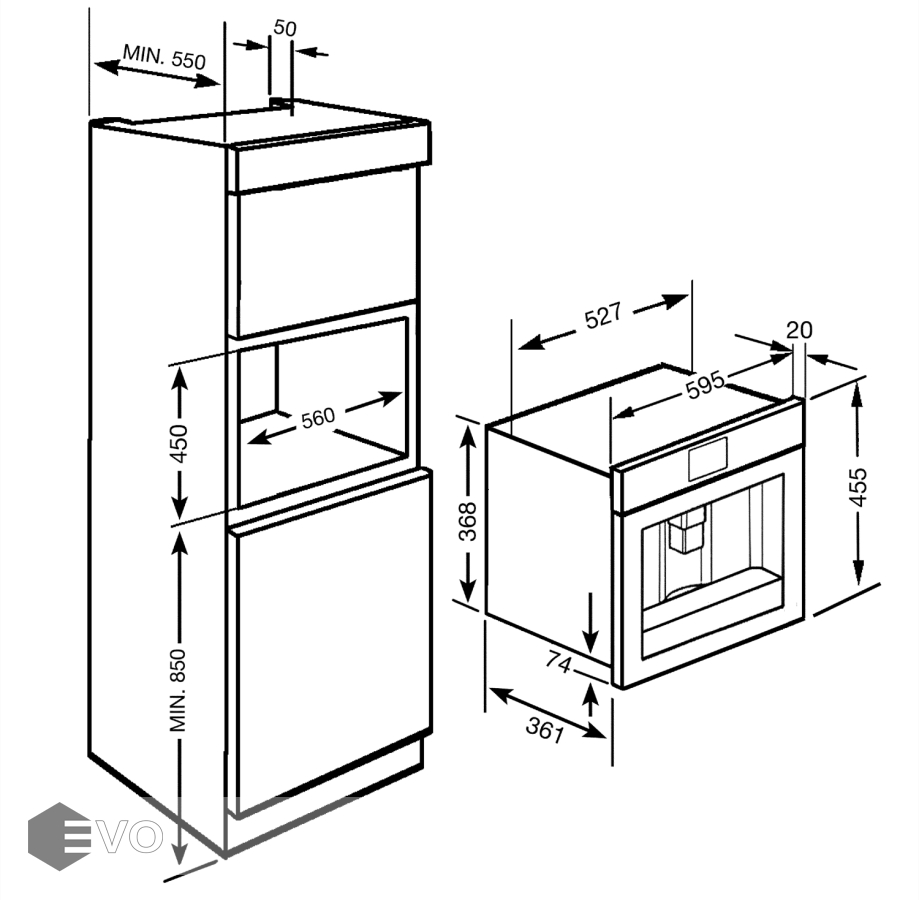 MIN. 550
50
450
560
MIN. 850
527
20
595
368
455
74
361
EVO