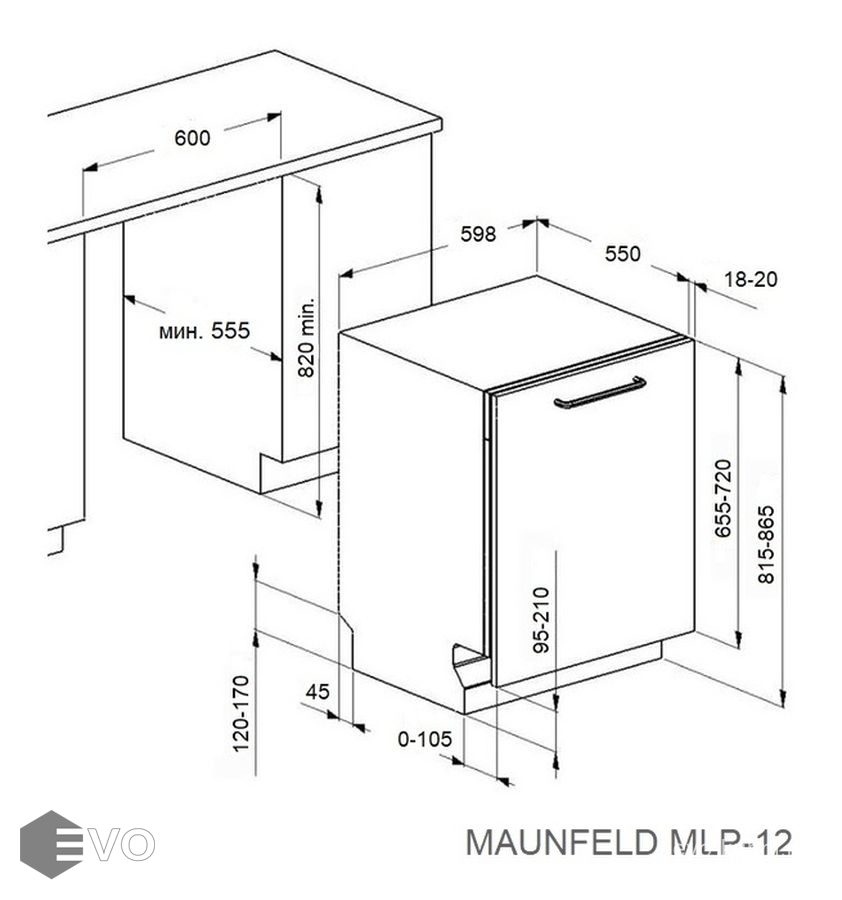 600

мин. 555

820 min.

598

550

18-20

655-720

815-865

95-210

120-170

45

0-105

EVO

MAUNFELD MLP-12