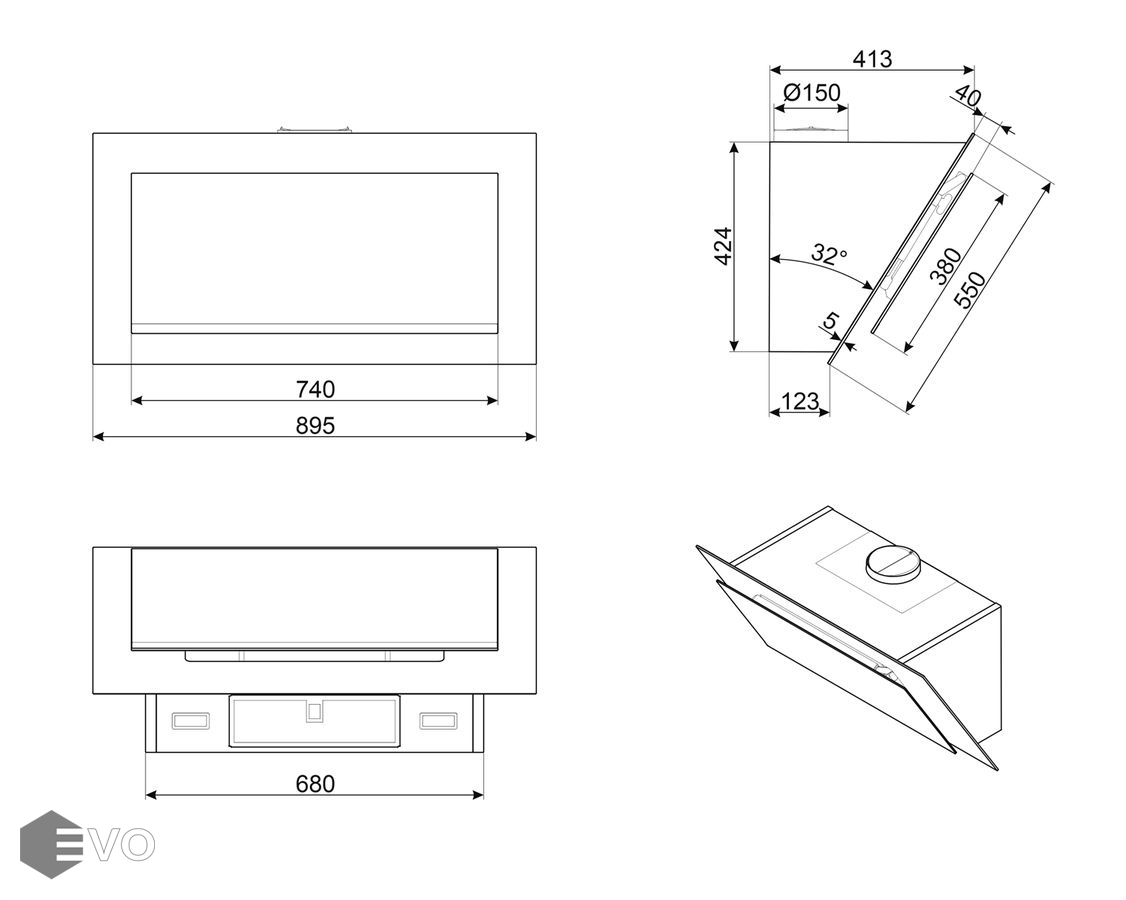 740
895
413
Ø150
40
424
32°
380
550
5
123
680
EVO