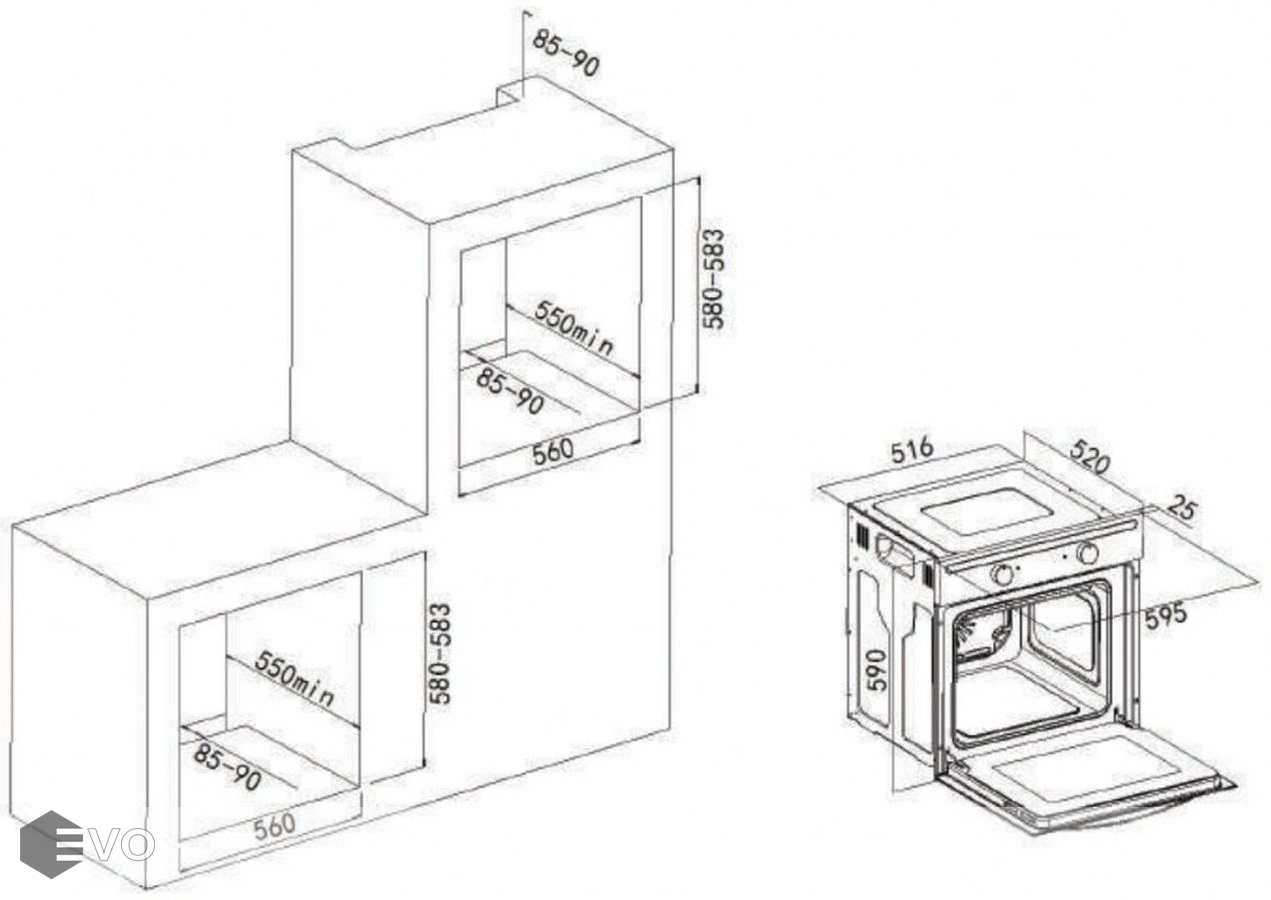 85-90

580-583

550min

85-90

560

580-583

550min

85-90

560

516

520

25

595

590

EVO