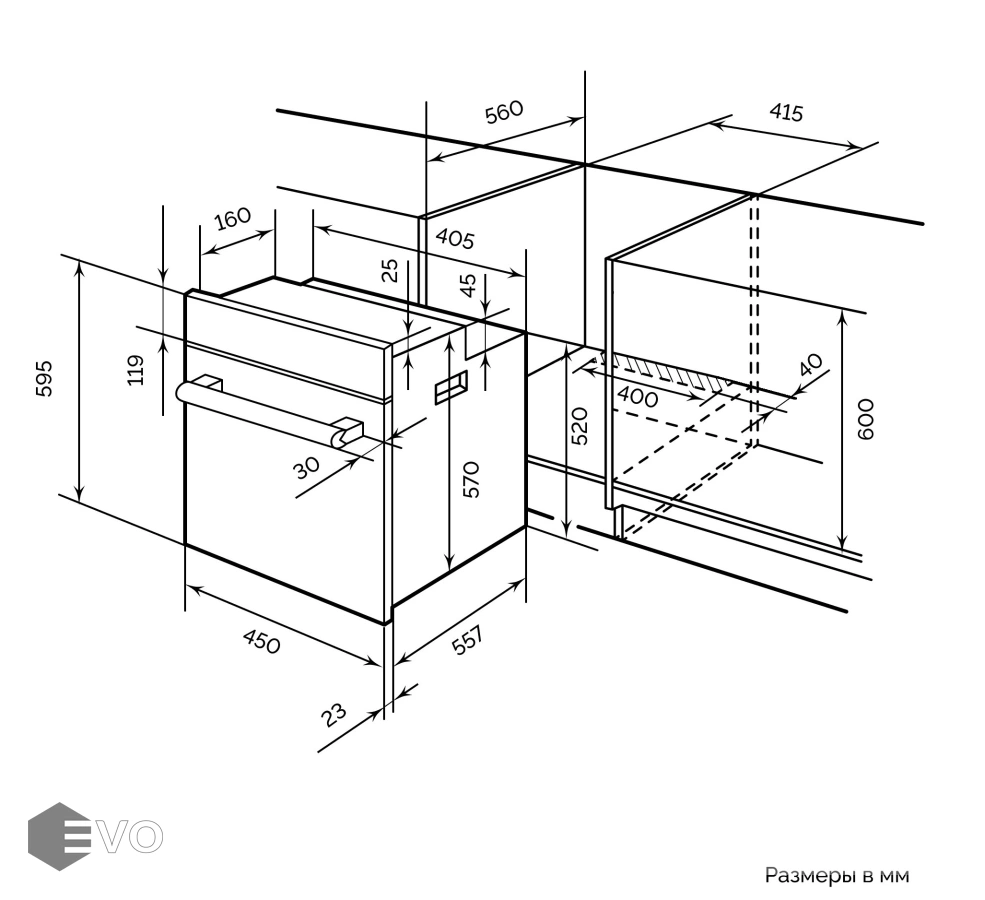 560
415
160
405
25
45
595
119
30
570
520
400
40
600
450
557
23
EVO
Размеры в мм