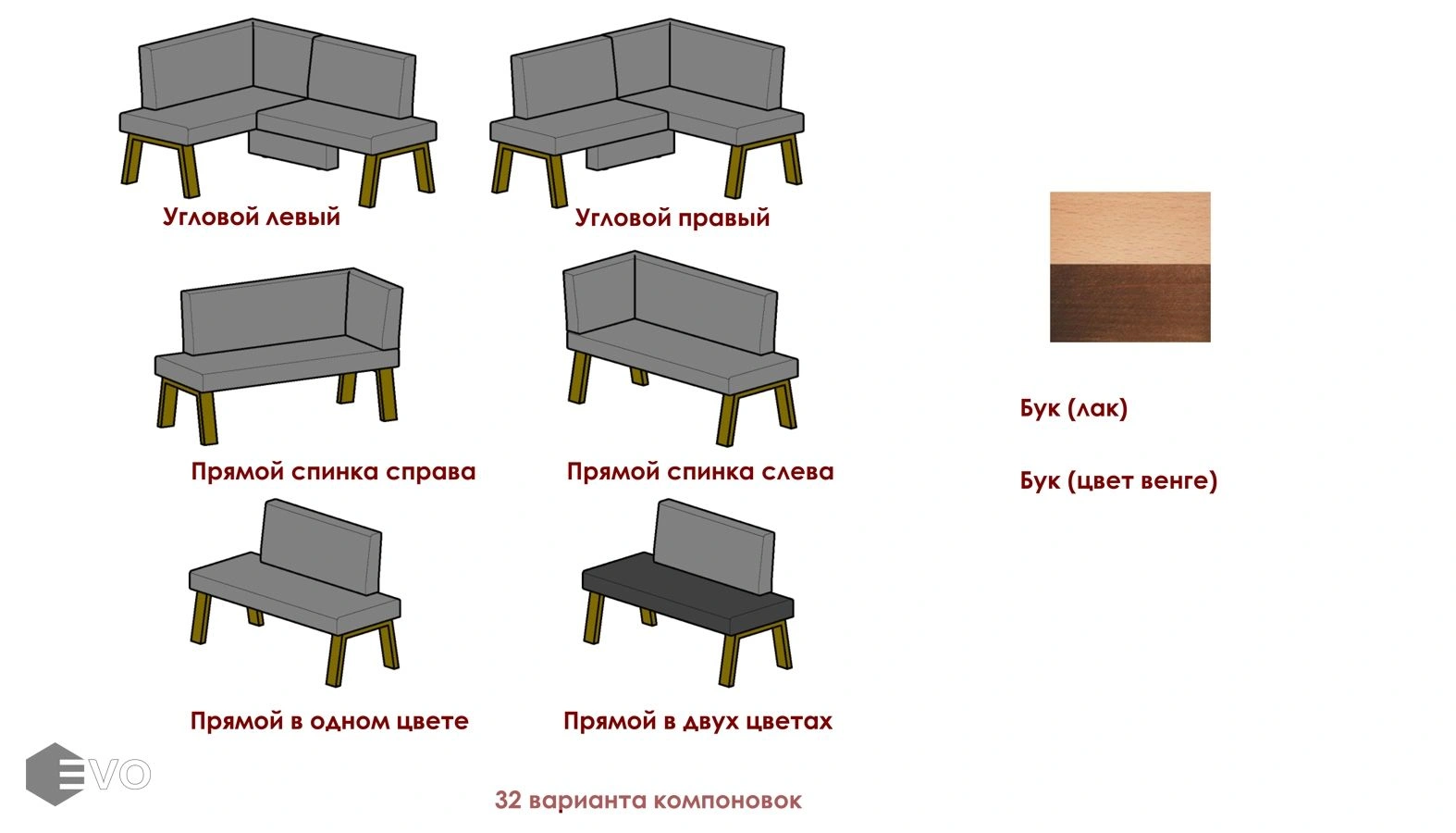 Угловой левый

Угловой правый

Прямой спинка справа

Прямой спинка слева

Прямой в одном цвете

Прямой в двух цветах

Бук (лак)

Бук (цвет венге)

EVO

32 варианта компоновок