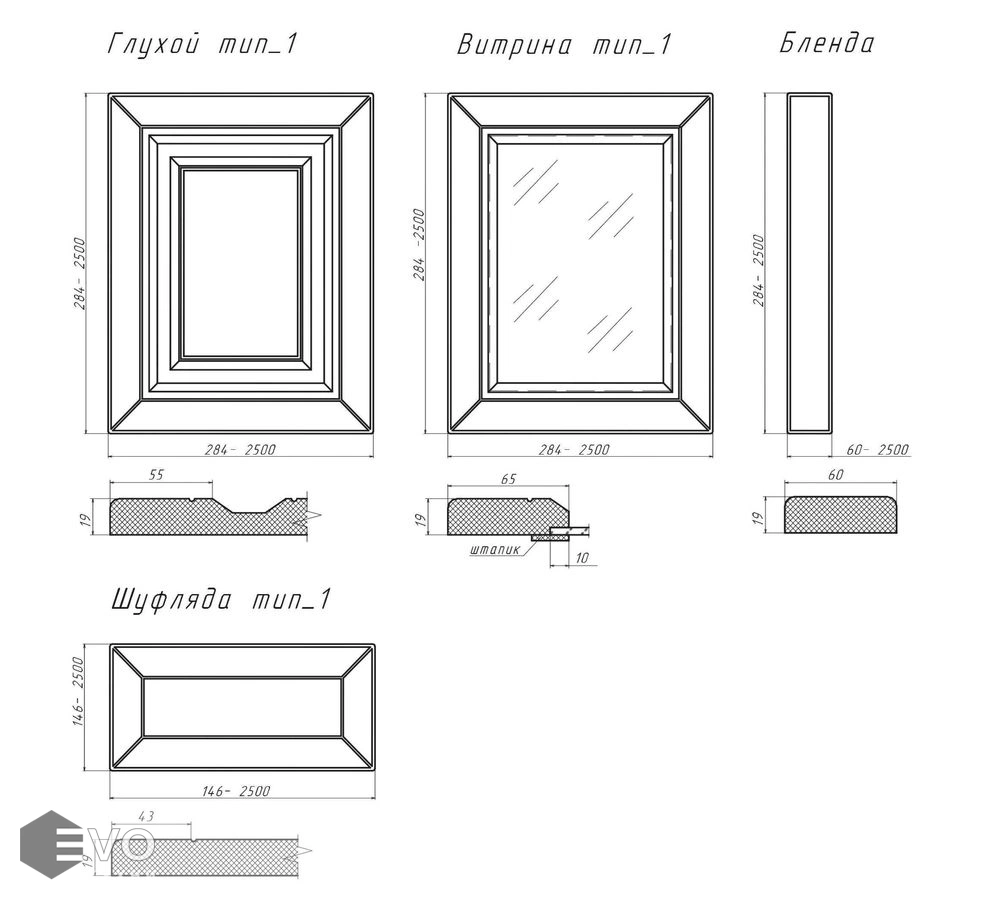 Глухой тип_1

284- 2500

284- 2500

55

19

Витрина тип_1

284- 2500

284- 2500

65

19

штапик

10

Бленда

284- 2500

60- 2500

60

19

Шуфляда тип_1

146- 2500

146- 2500

43

19

EVO