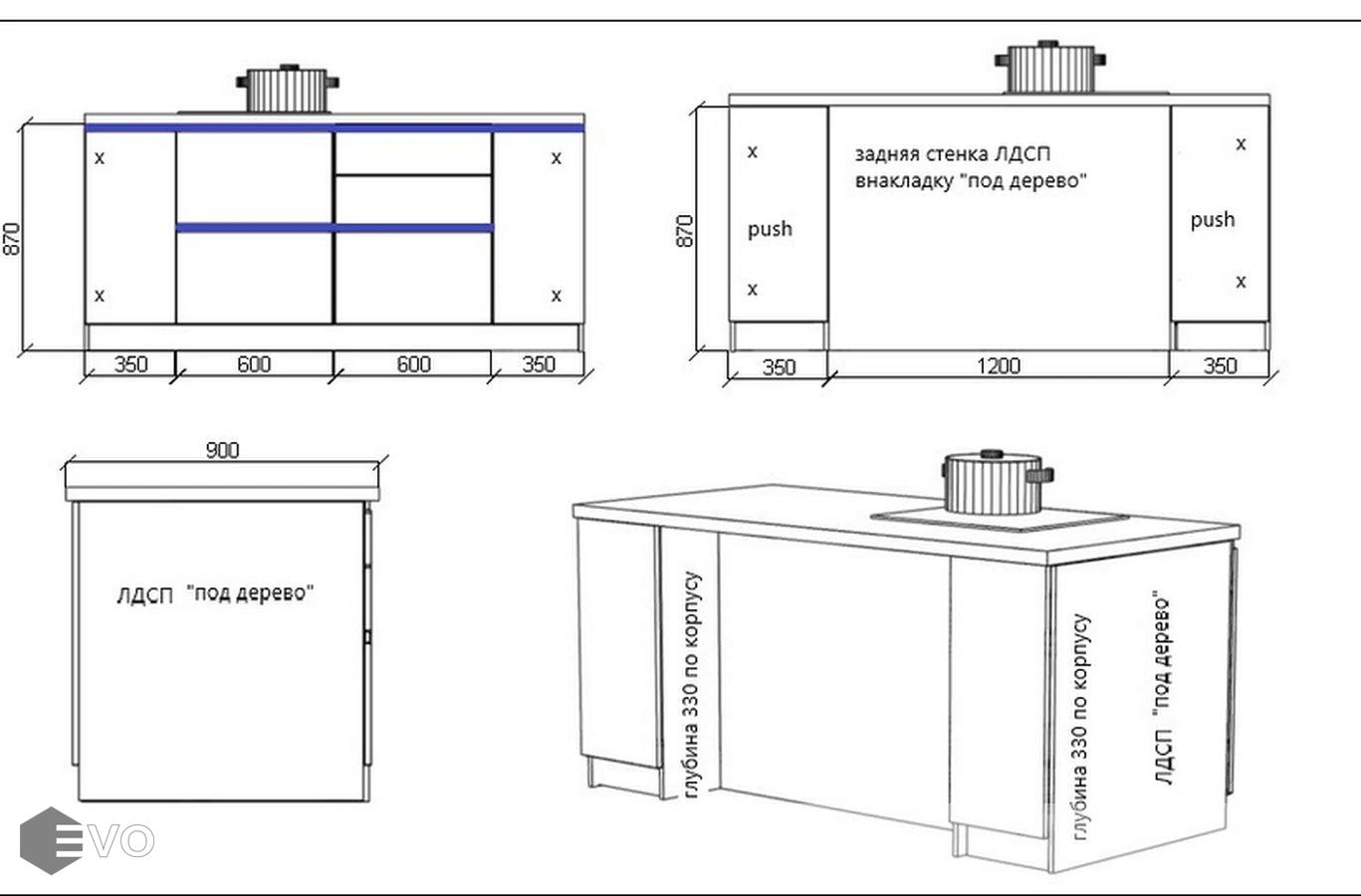 870

x x

x x

350 600 600 350

870

x

push

x

задняя стенка ЛДСП внакладку "под дерево"

x

push

x

350 1200 350

900

ЛДСП "под дерево"

глубина 330 по корпусу

глубина 330 по корпусу

ЛДСП "под дерево"

EVO