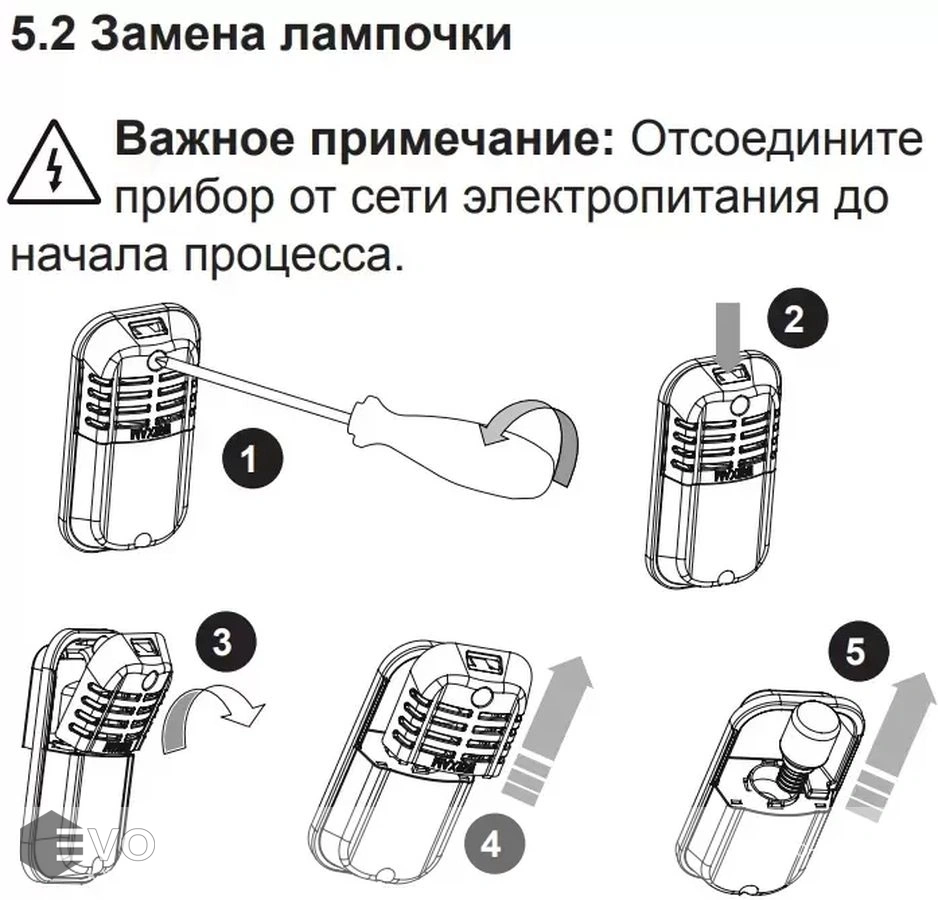 5.2 Замена лампочки

Важное примечание: Отсоедините прибор от сети электропитания до начала процесса.

1

2

3

4

5

EVO