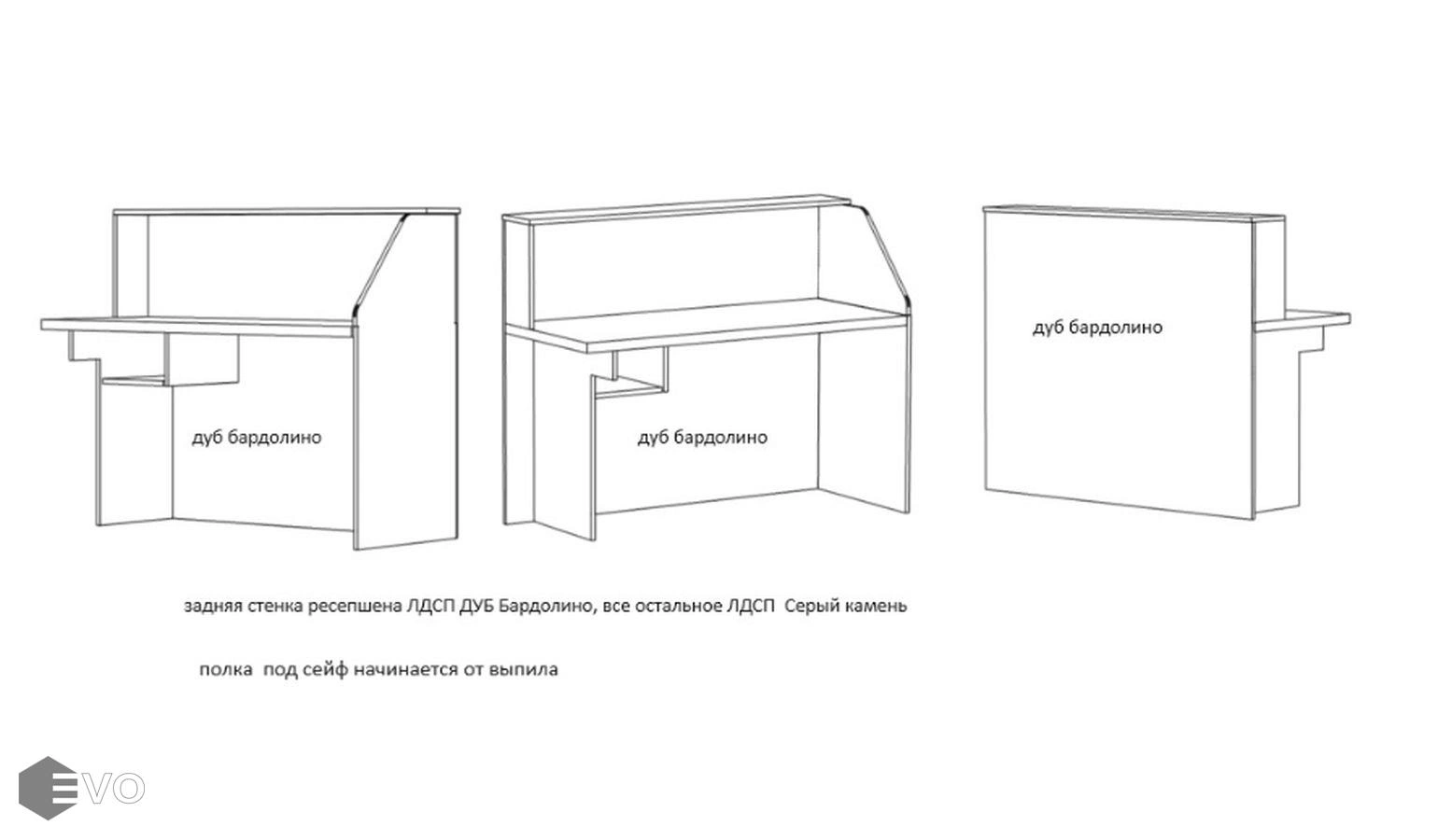 дуб бардолино

дуб бардолино

дуб бардолино

задняя стенка ресепшена ЛДСП ДУБ Бардолино, все остальное ЛДСП  Серый камень

полка  под сейф начинается от выпила

EVO