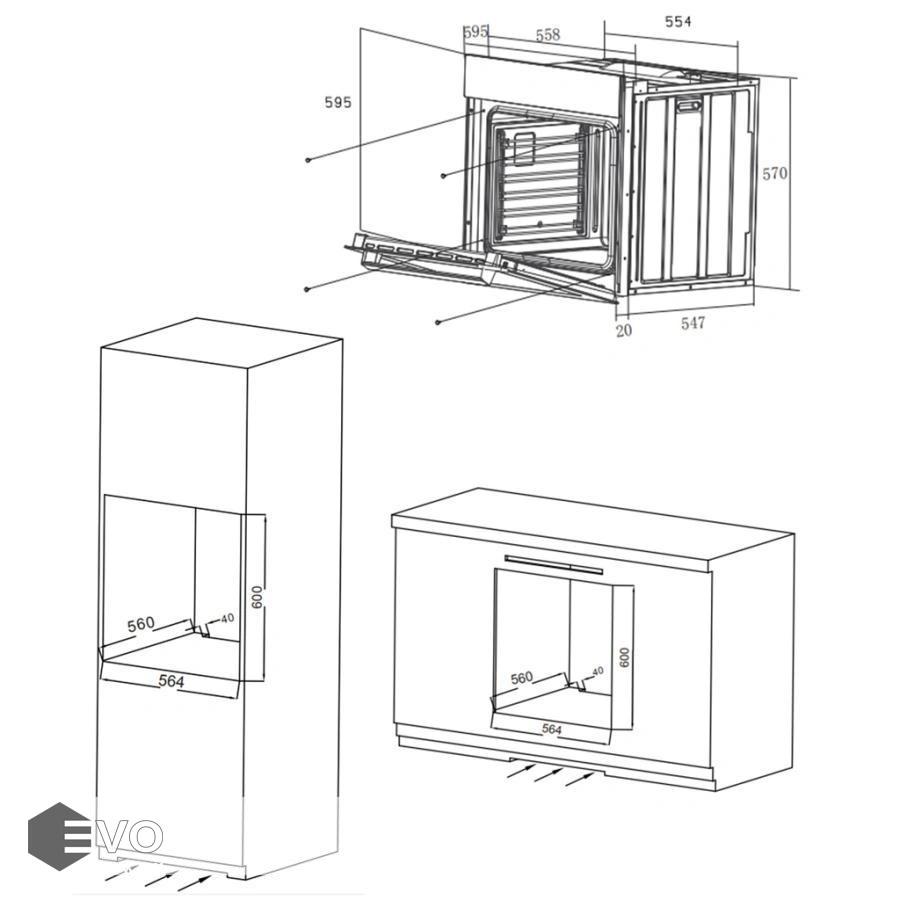 595
558
554
595
570
20
547
560
40
600
564
560
40
600
564
EVO