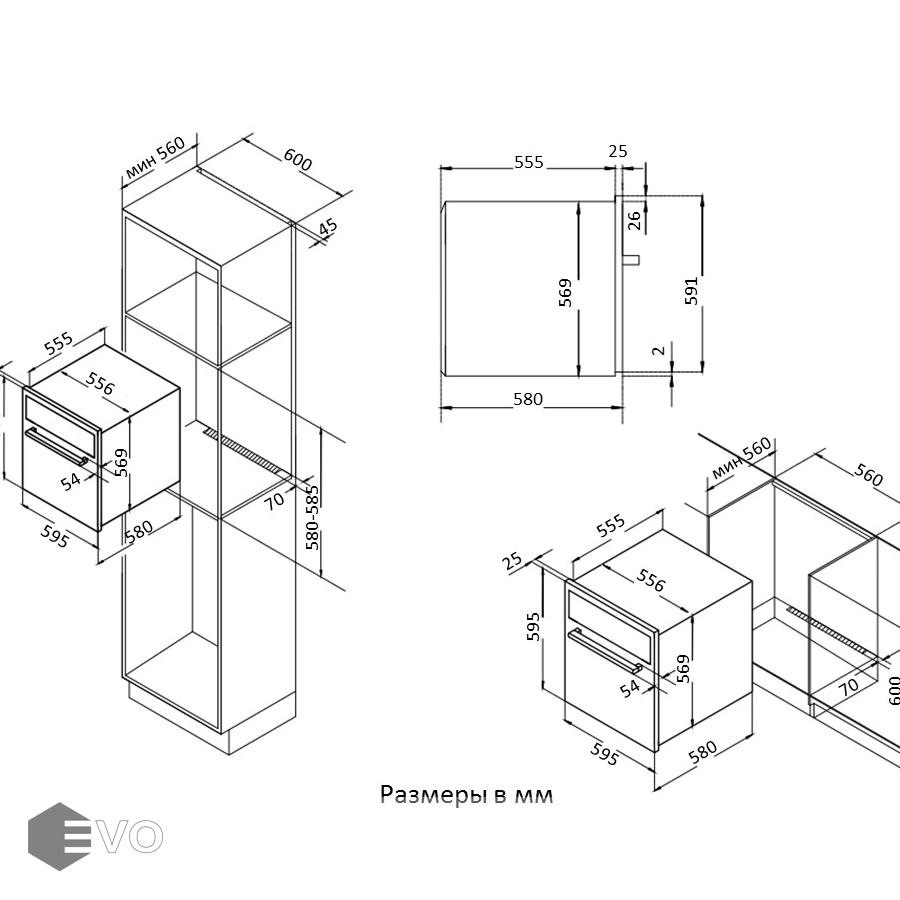 мин 560
600
45
555
556
569
54
595
580
70
580-585

555
25
26
569
591
2
580

мин 560
560
555
25
556
595
569
54
595
580
70
600

Размеры в мм

EVO